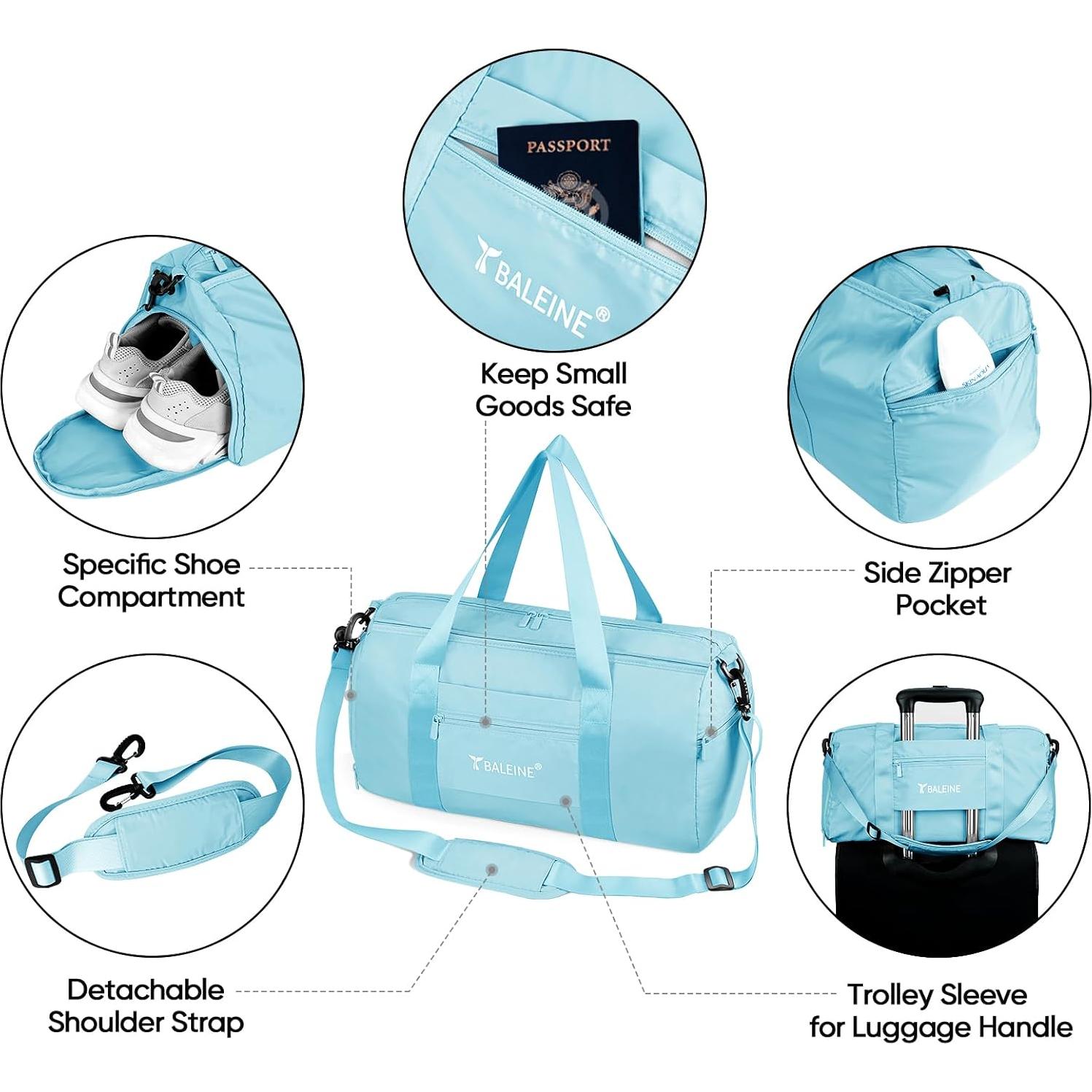 PASSPORT

BALEINE®

Keep Small Goods Safe

SKIN AQUA

Specific Shoe Compartment

Side Zipper Pocket

BALEINE®

BALEINE

Detachable Shoulder Strap

Trolley Sleeve for Luggage Handle