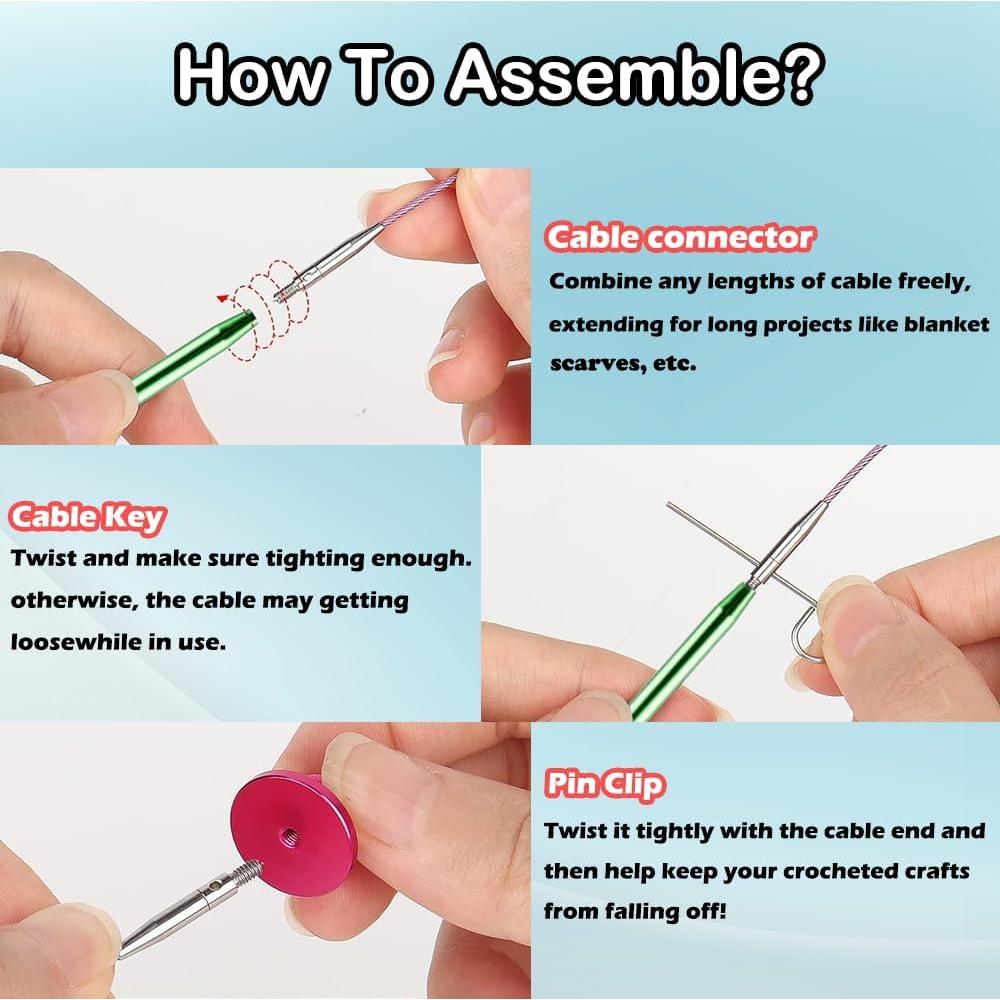 How To Assemble?

Cable connector
Combine any lengths of cable freely, extending for long projects like blanket scarves, etc.

Cable Key
Twist and make sure tighting enough. otherwise, the cable may getting loosewhile in use.

Pin Clip
Twist it tightly with the cable end and then help keep your crocheted crafts from falling off!