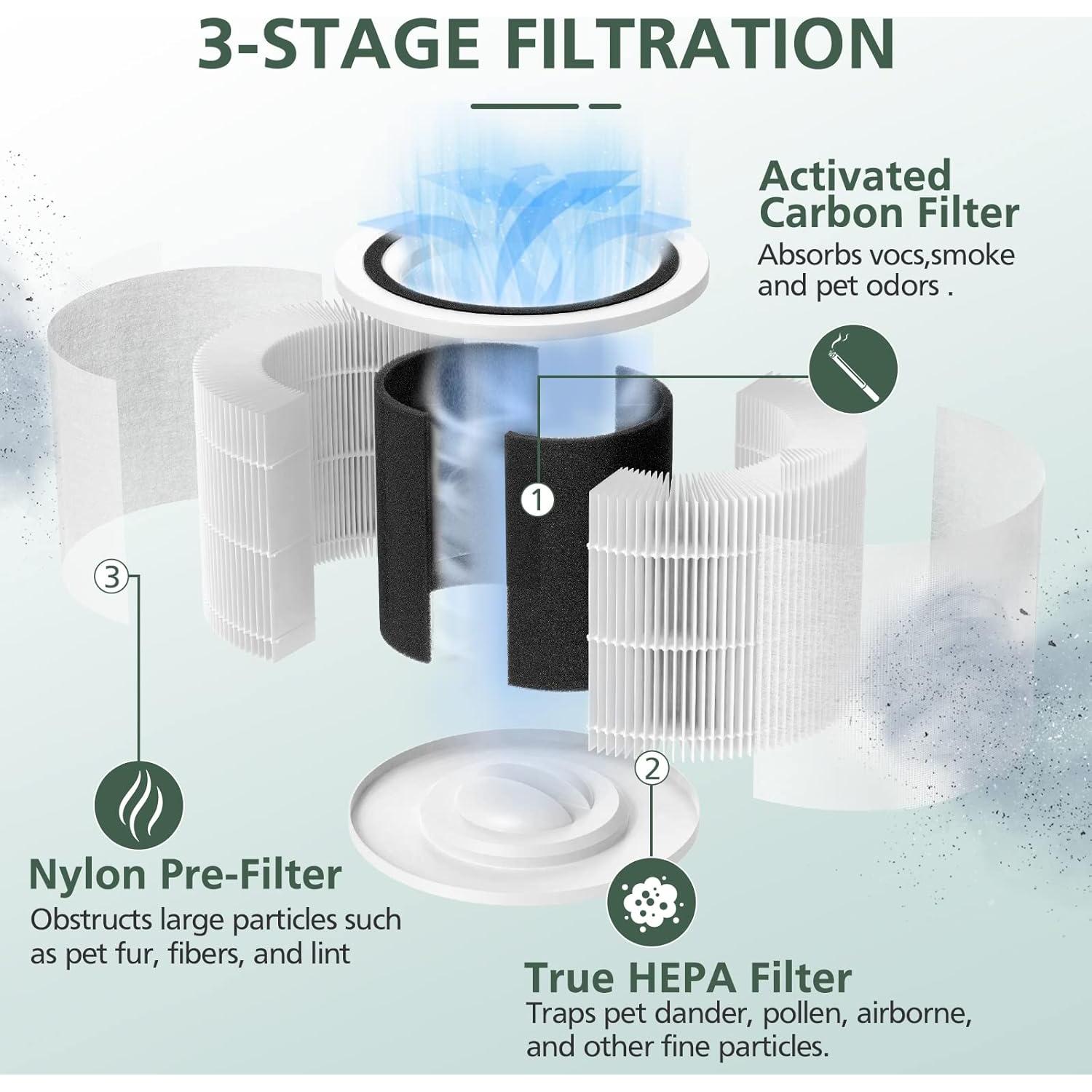 3-STAGE FILTRATION

Activated Carbon Filter
Absorbs vocs,smoke and pet odors .

1

3

Nylon Pre-Filter
Obstructs large particles such as pet fur, fibers, and lint

2

True HEPA Filter
Traps pet dander, pollen, airborne, and other fine particles.