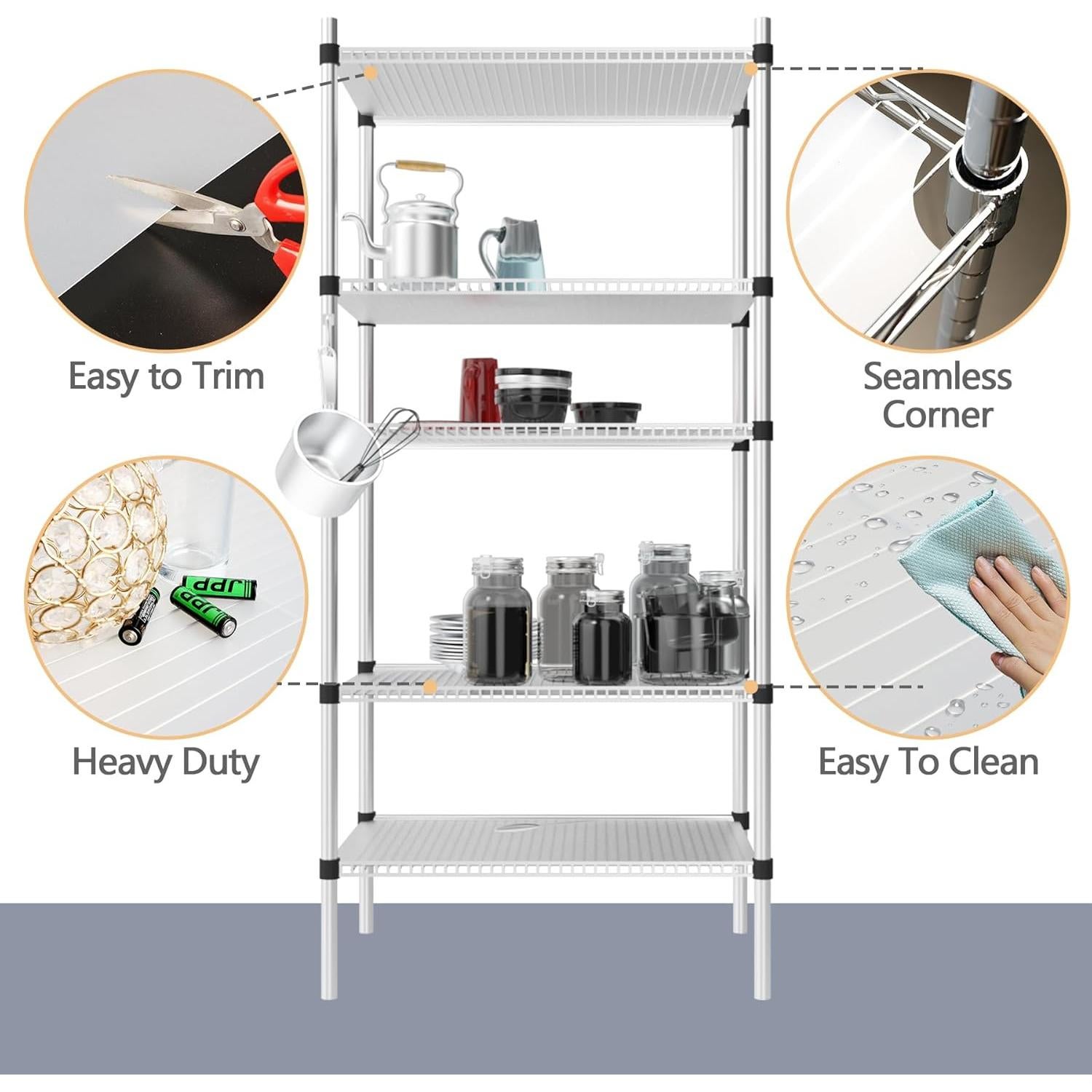 Easy to Trim

Seamless Corner

JPP

JPP

Heavy Duty

Easy To Clean