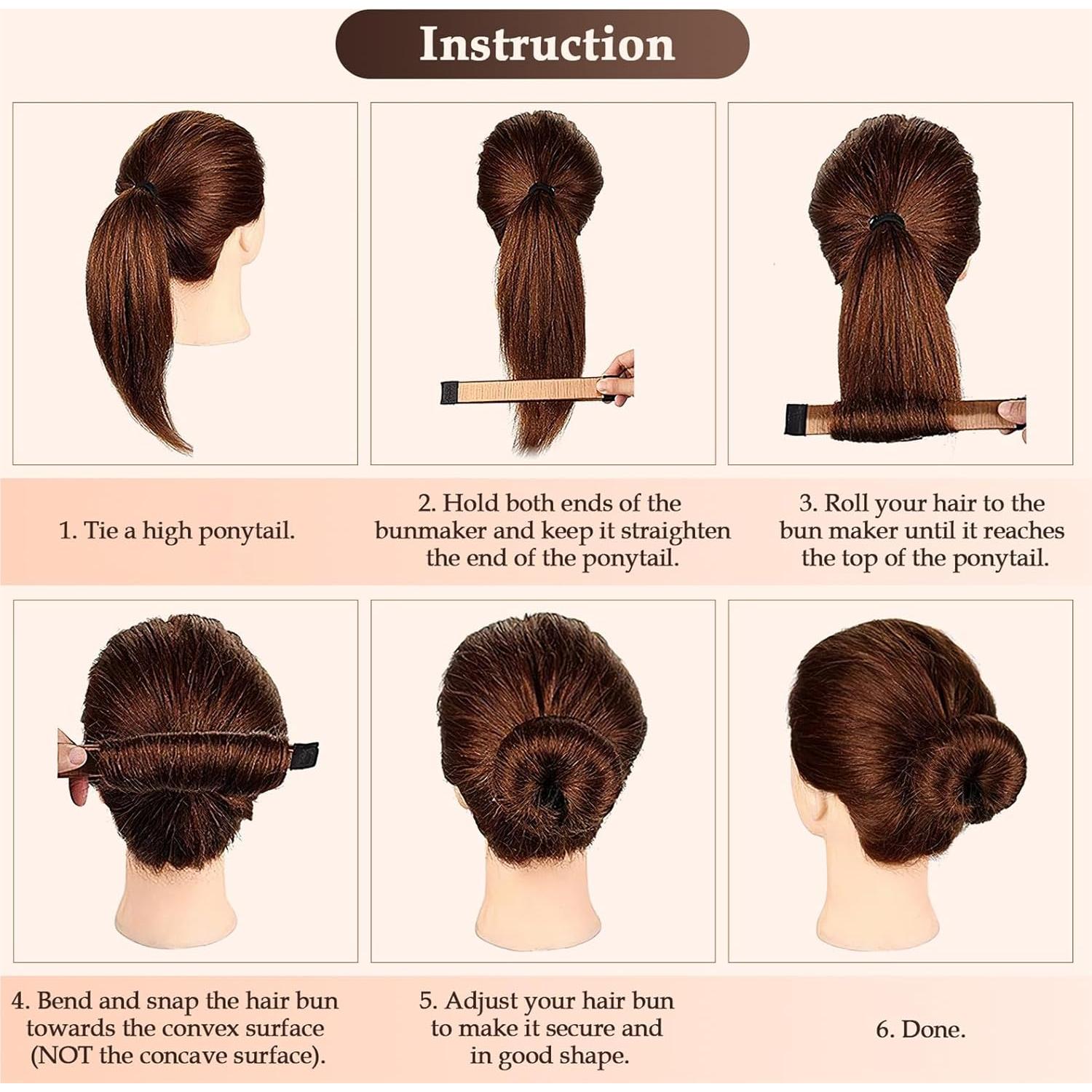 Instruction

1. Tie a high ponytail.

2. Hold both ends of the bunmaker and keep it straighten the end of the ponytail.

3. Roll your hair to the bun maker until it reaches the top of the ponytail.

4. Bend and snap the hair bun towards the convex surface (NOT the concave surface).

5. Adjust your hair bun to make it secure and in good shape.

6. Done.