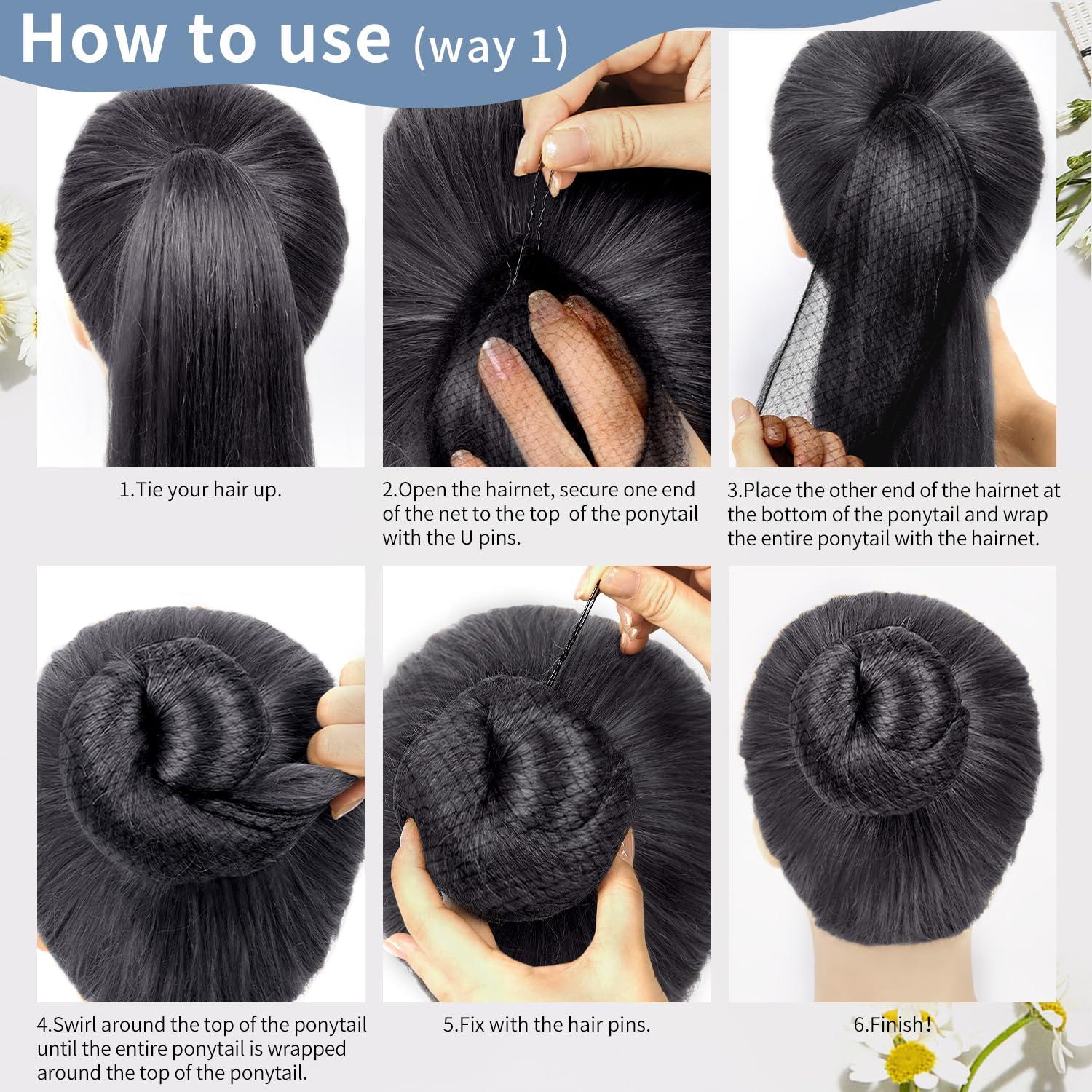 How to use (way 1)

1.Tie your hair up.

2.Open the hairnet, secure one end of the net to the top of the ponytail with the U pins.

3.Place the other end of the hairnet at the bottom of the ponytail and wrap the entire ponytail with the hairnet.

4.Swirl around the top of the ponytail until the entire ponytail is wrapped around the top of the ponytail.

5.Fix with the hair pins.

6.Finish!