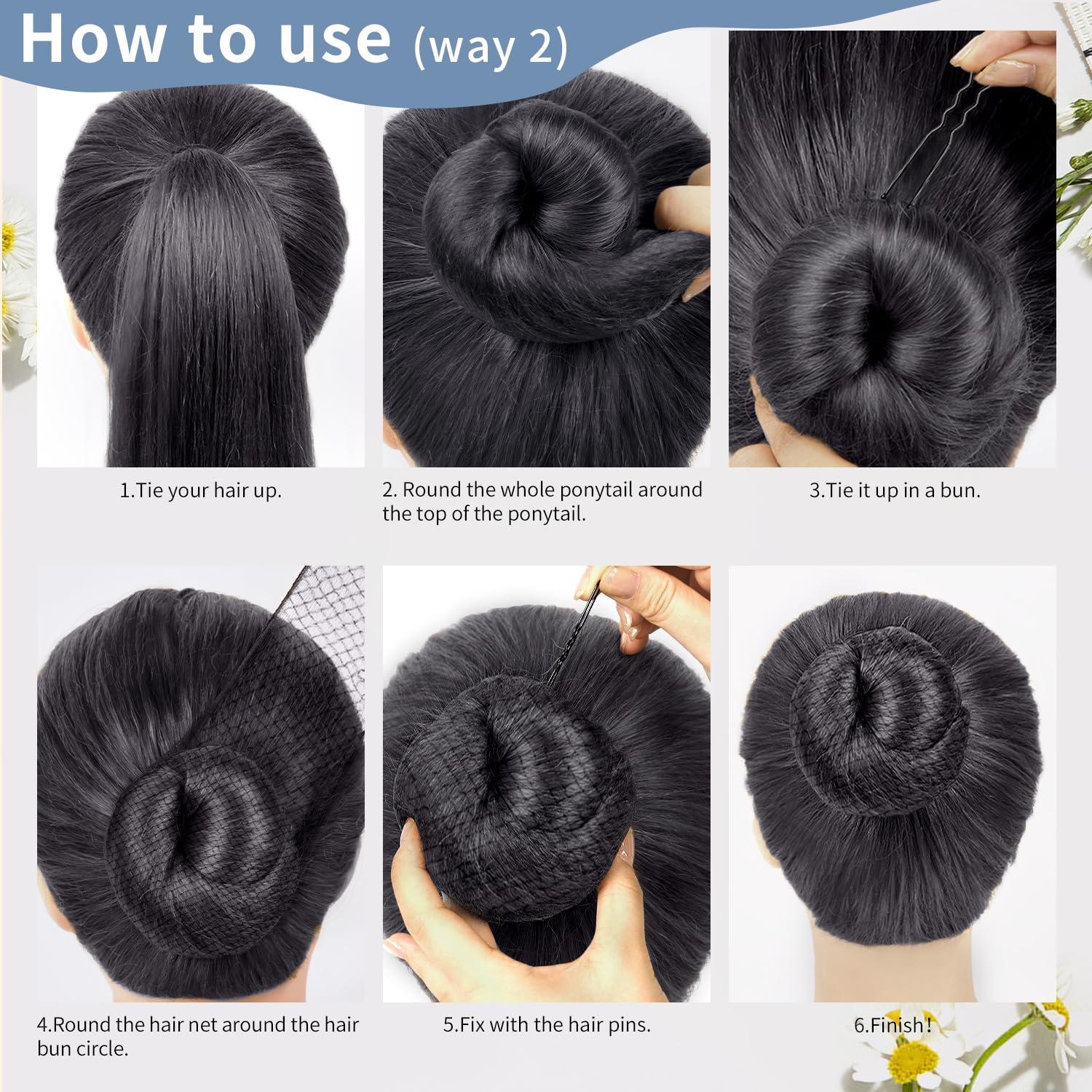 How to use (way 2)

1.Tie your hair up.

2. Round the whole ponytail around the top of the ponytail.

3.Tie it up in a bun.

4.Round the hair net around the hair bun circle.

5.Fix with the hair pins.

6.Finish!