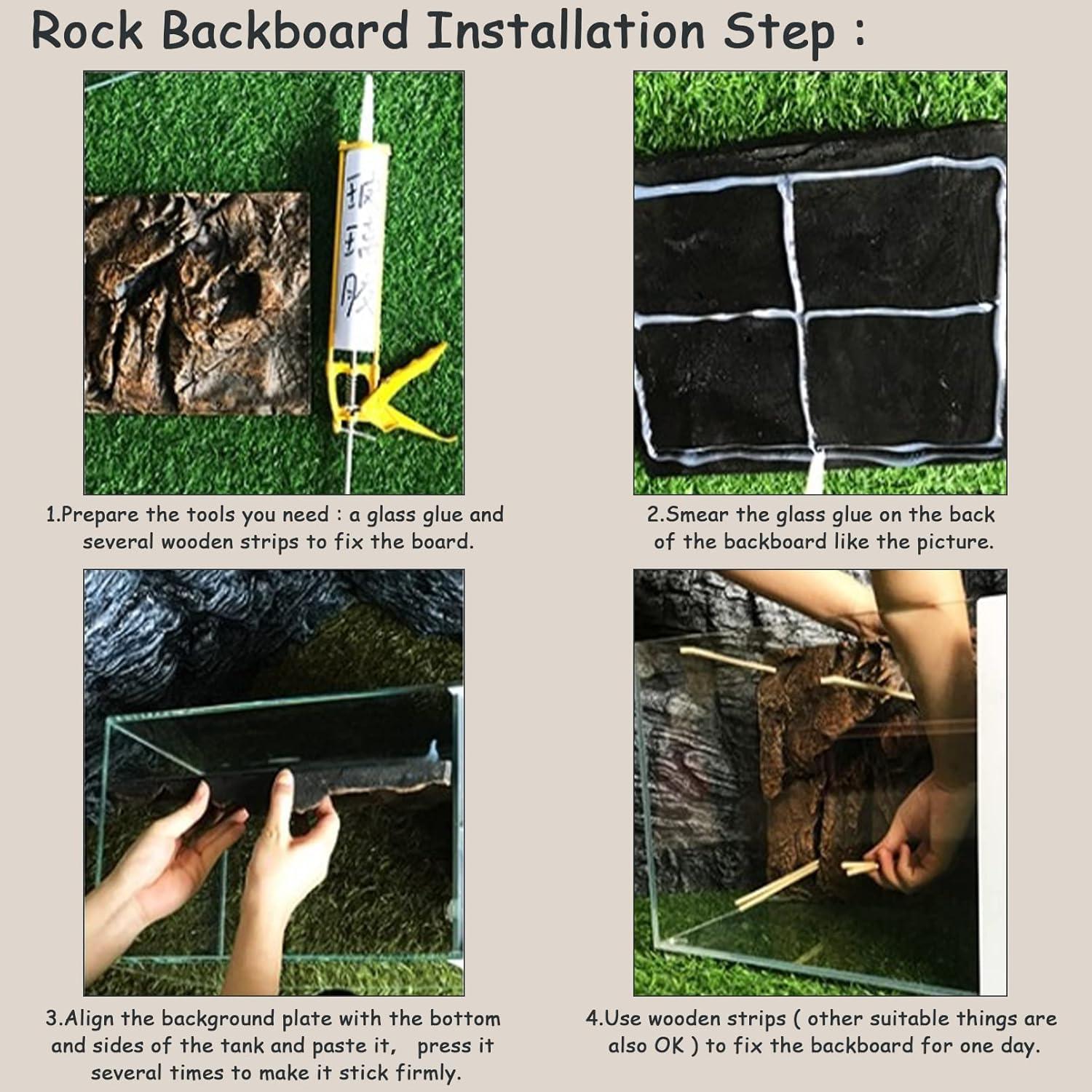 Rock Backboard Installation Step :

玻璃胶

1.Prepare the tools you need : a glass glue and several wooden strips to fix the board.

2.Smear the glass glue on the back of the backboard like the picture.

3.Align the background plate with the bottom and sides of the tank and paste it, press it several times to make it stick firmly.

4.Use wooden strips ( other suitable things are also OK ) to fix the backboard for one day.