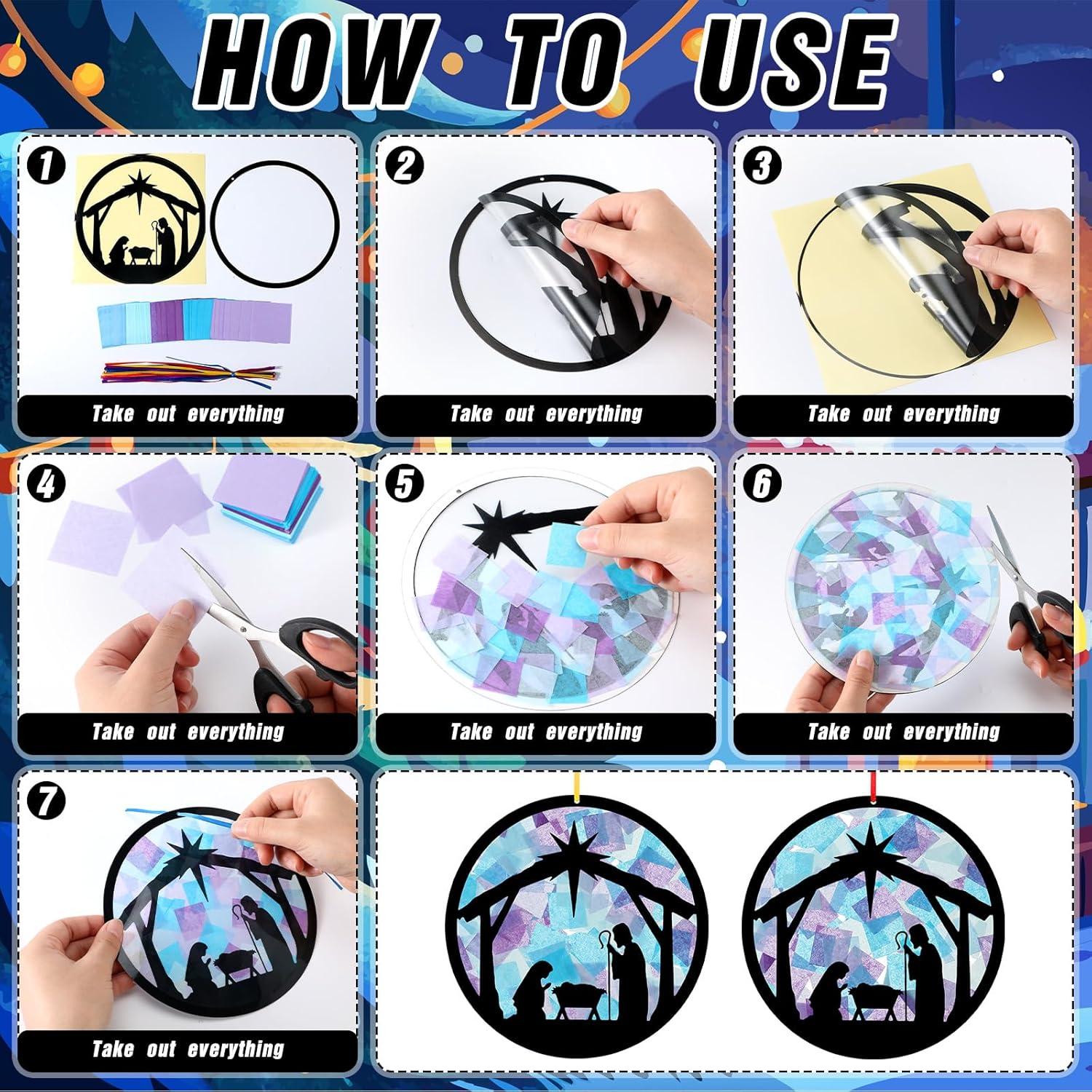 HOW TO USE

1
Take out everything

2
Take out everything

3
Take out everything

4
Take out everything

5
Take out everything

6
Take out everything

7
Take out everything