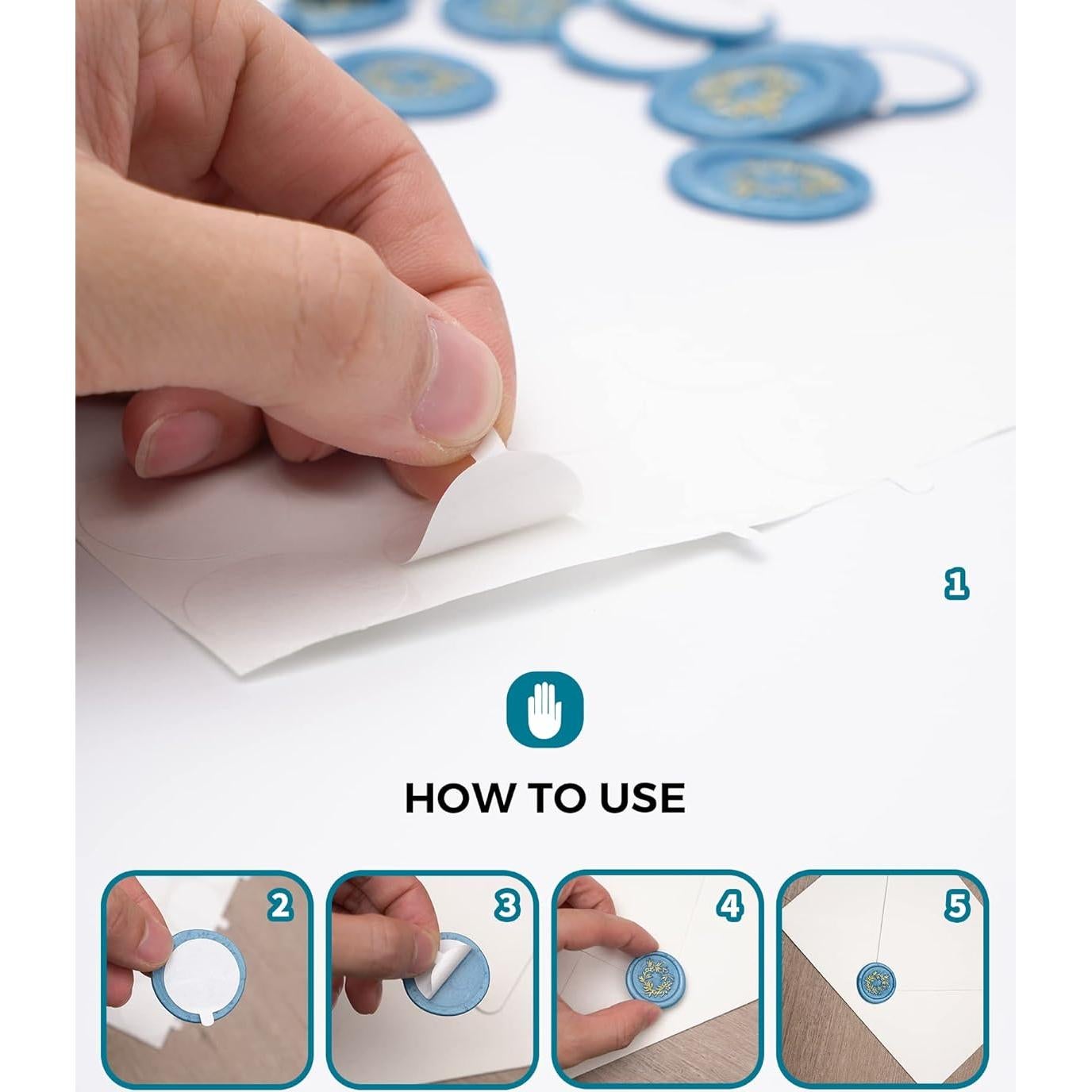 1

HOW TO USE

2

3

4

5