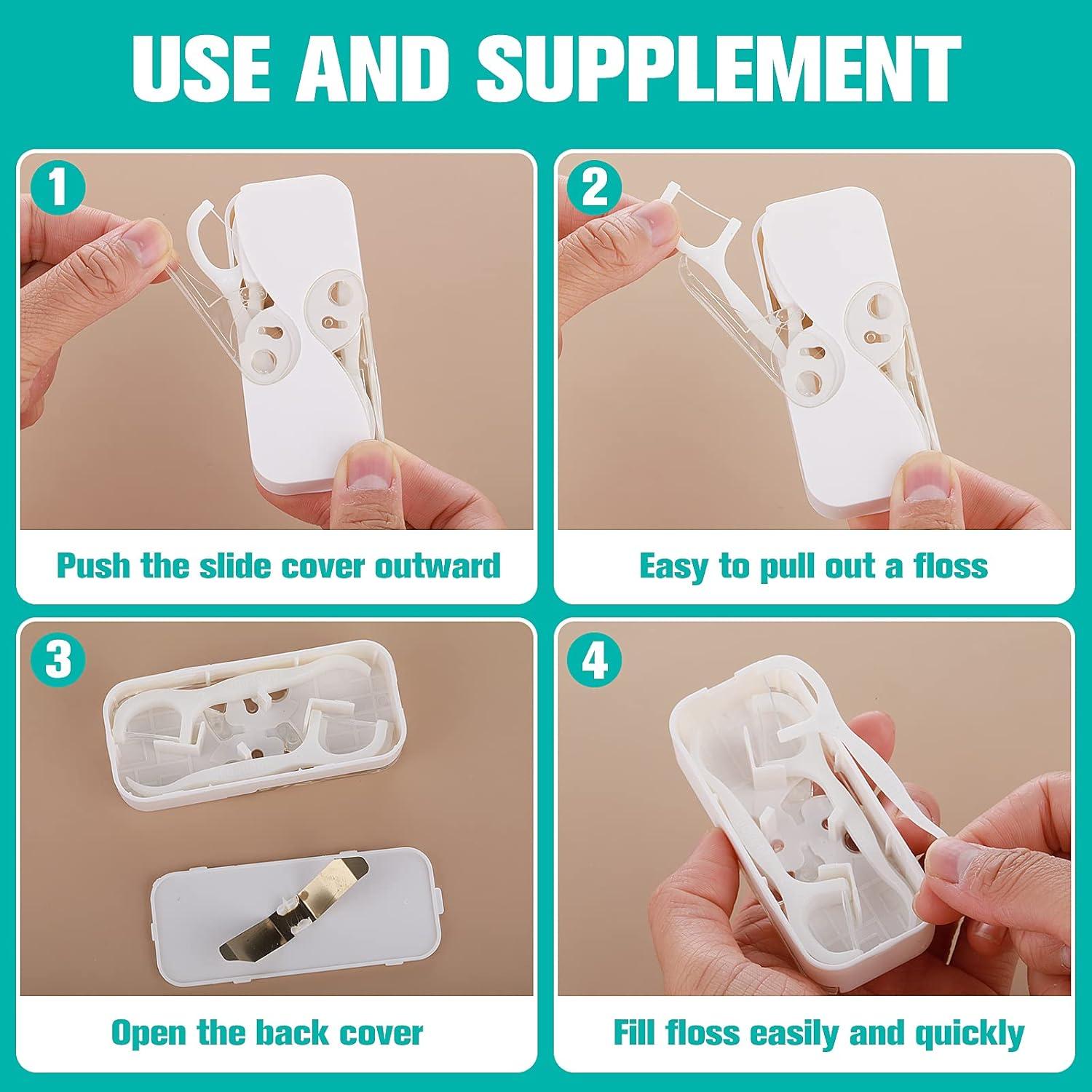 USE AND SUPPLEMENT

1

Push the slide cover outward

2

Easy to pull out a floss

3

Open the back cover

4

Fill floss easily and quickly