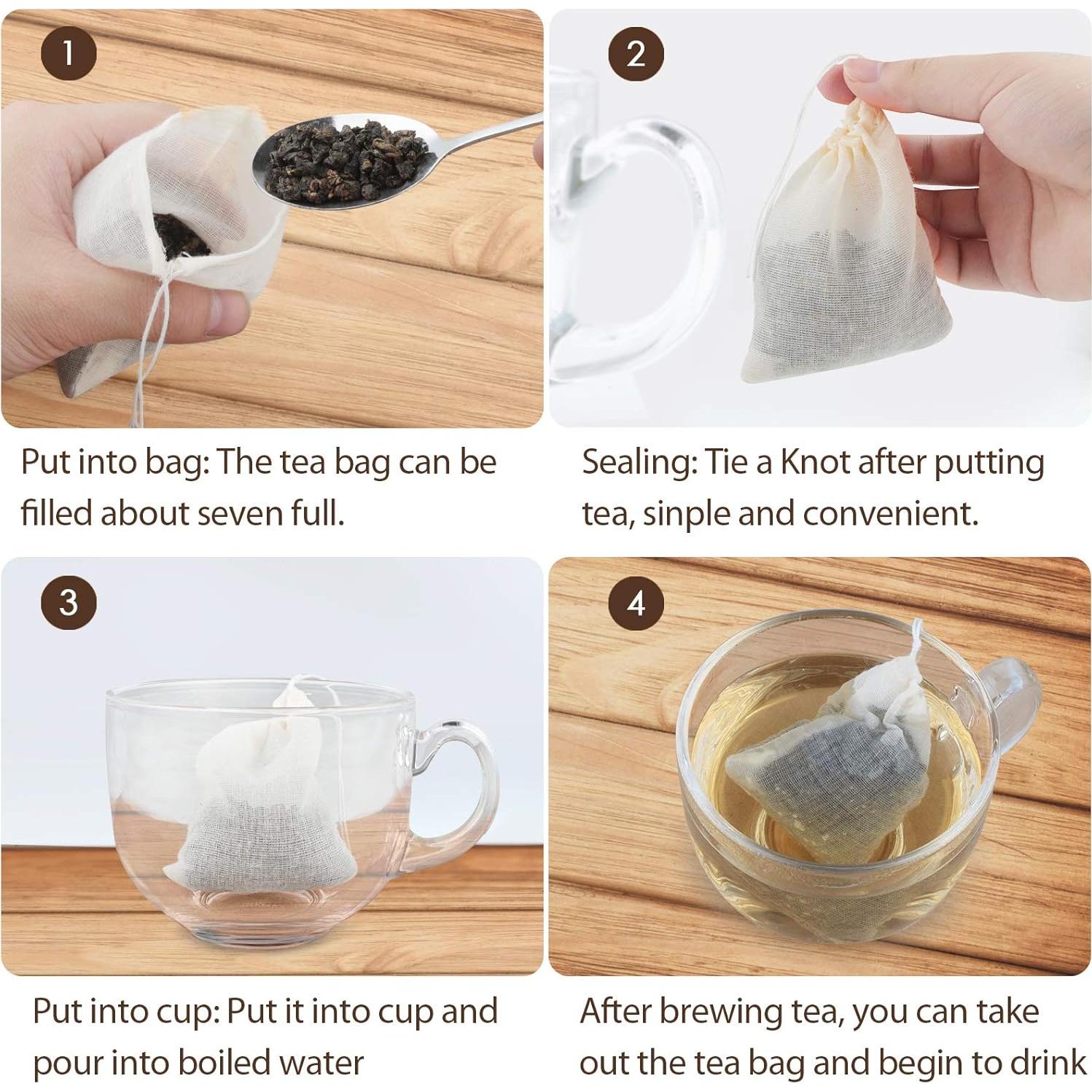 1

Put into bag: The tea bag can be filled about seven full.

2

Sealing: Tie a Knot after putting tea, sinple and convenient.

3

Put into cup: Put it into cup and pour into boiled water

4

After brewing tea, you can take out the tea bag and begin to drink