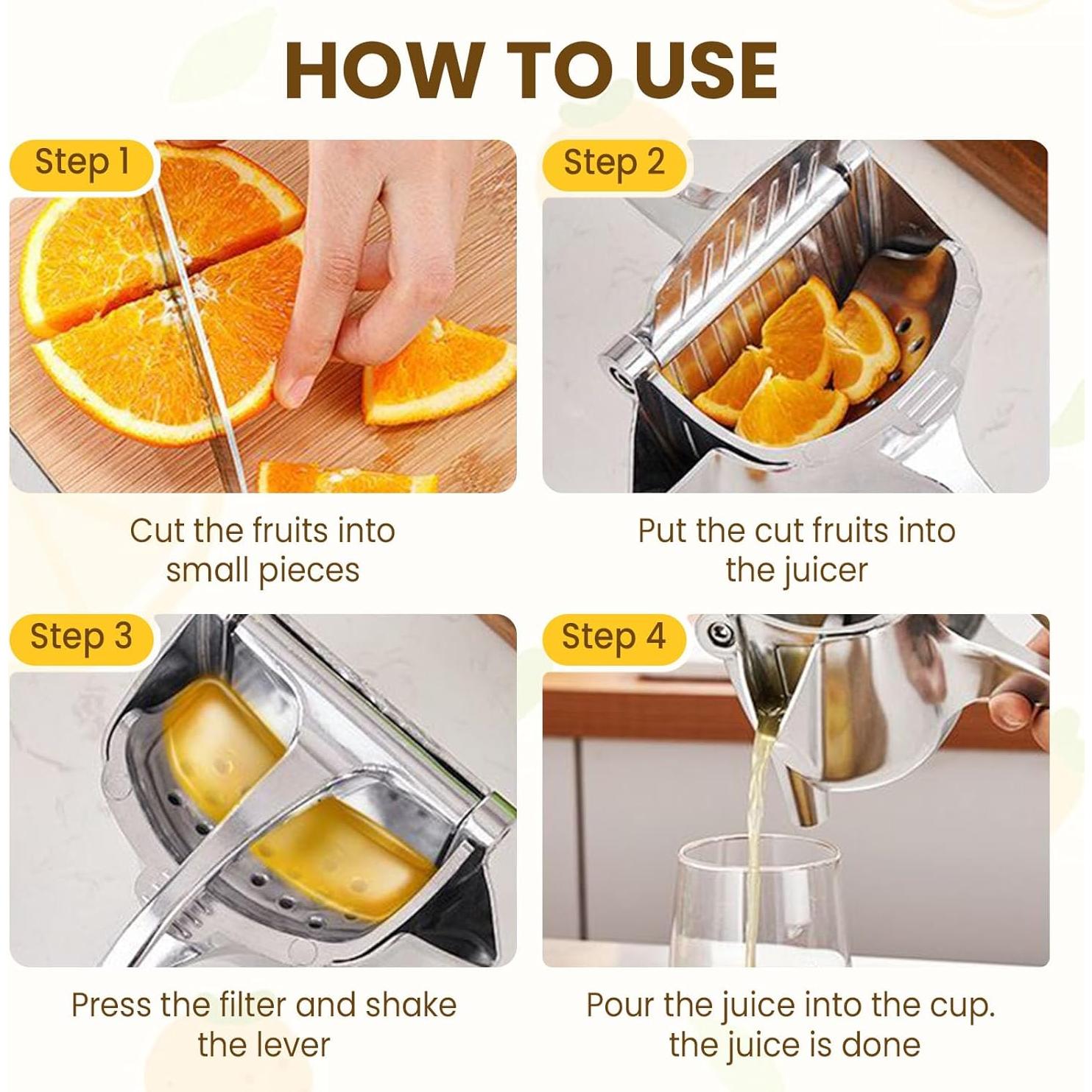 HOW TO USE

Step 1

Cut the fruits into small pieces

Step 2

Put the cut fruits into the juicer

Step 3

Press the filter and shake the lever

Step 4

Pour the juice into the cup. the juice is done