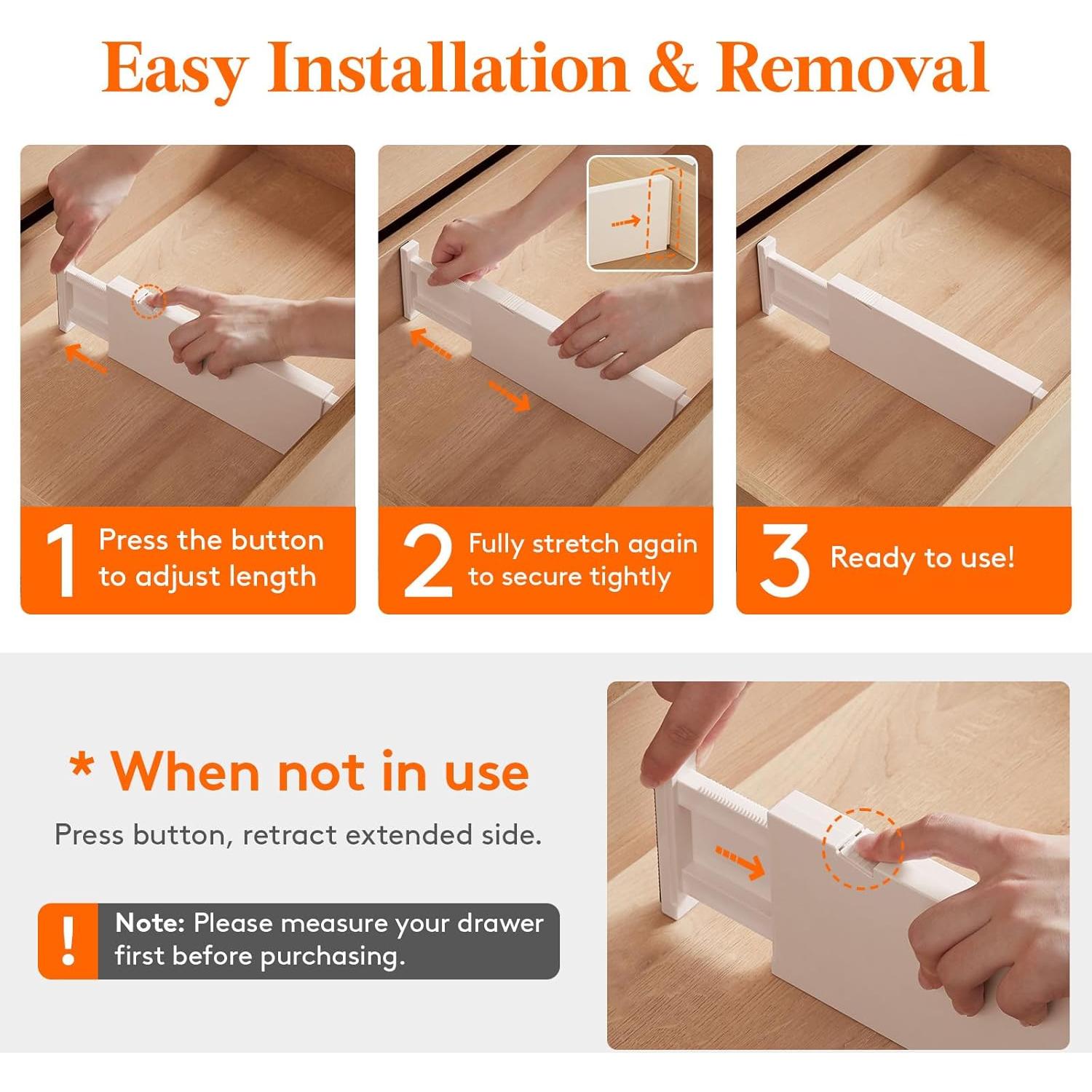 Easy Installation & Removal

1 Press the button to adjust length

2 Fully stretch again to secure tightly

3 Ready to use!

* When not in use

Press button, retract extended side.

! Note: Please measure your drawer first before purchasing.