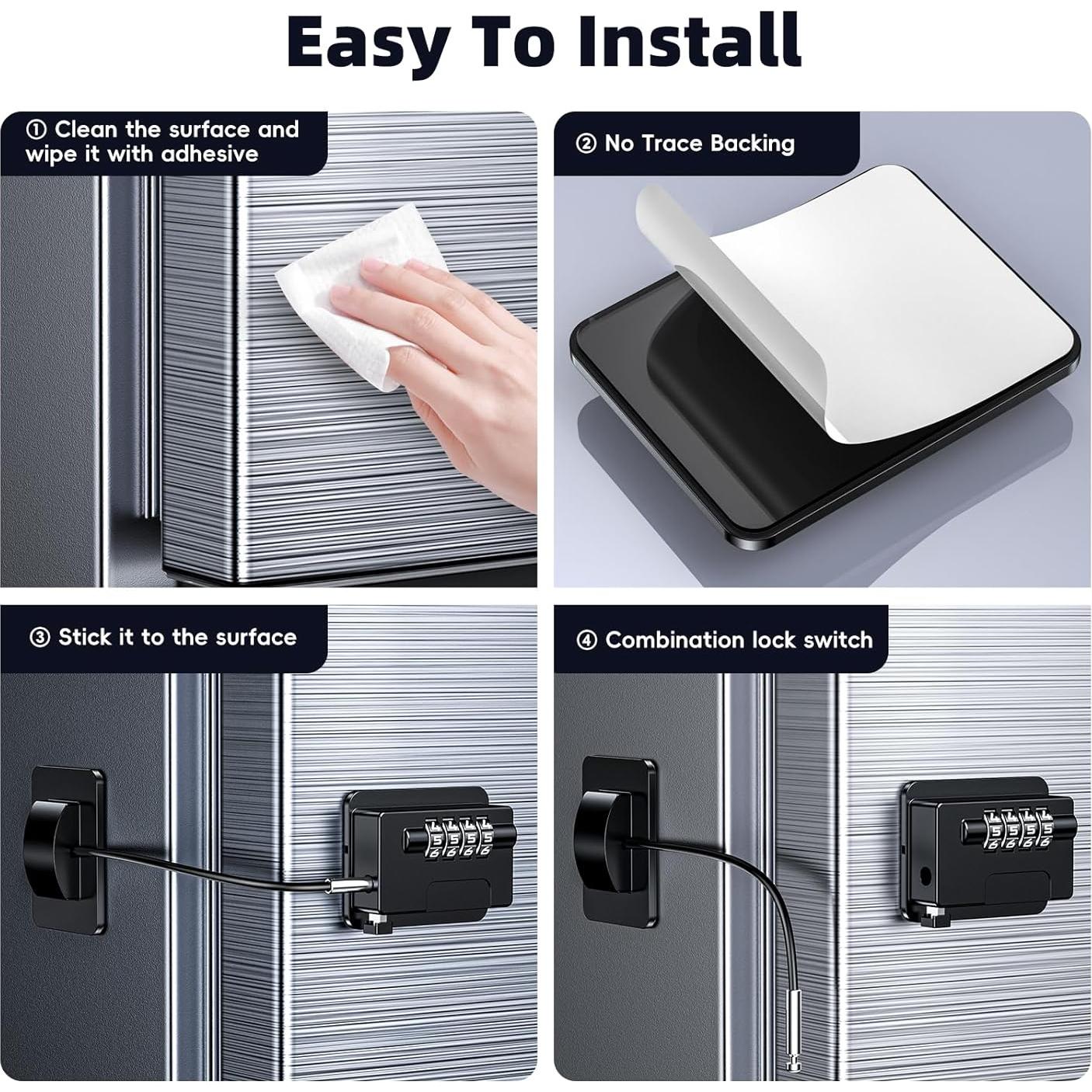 Easy To Install

① Clean the surface and wipe it with adhesive

② No Trace Backing

③ Stick it to the surface

④ Combination lock switch