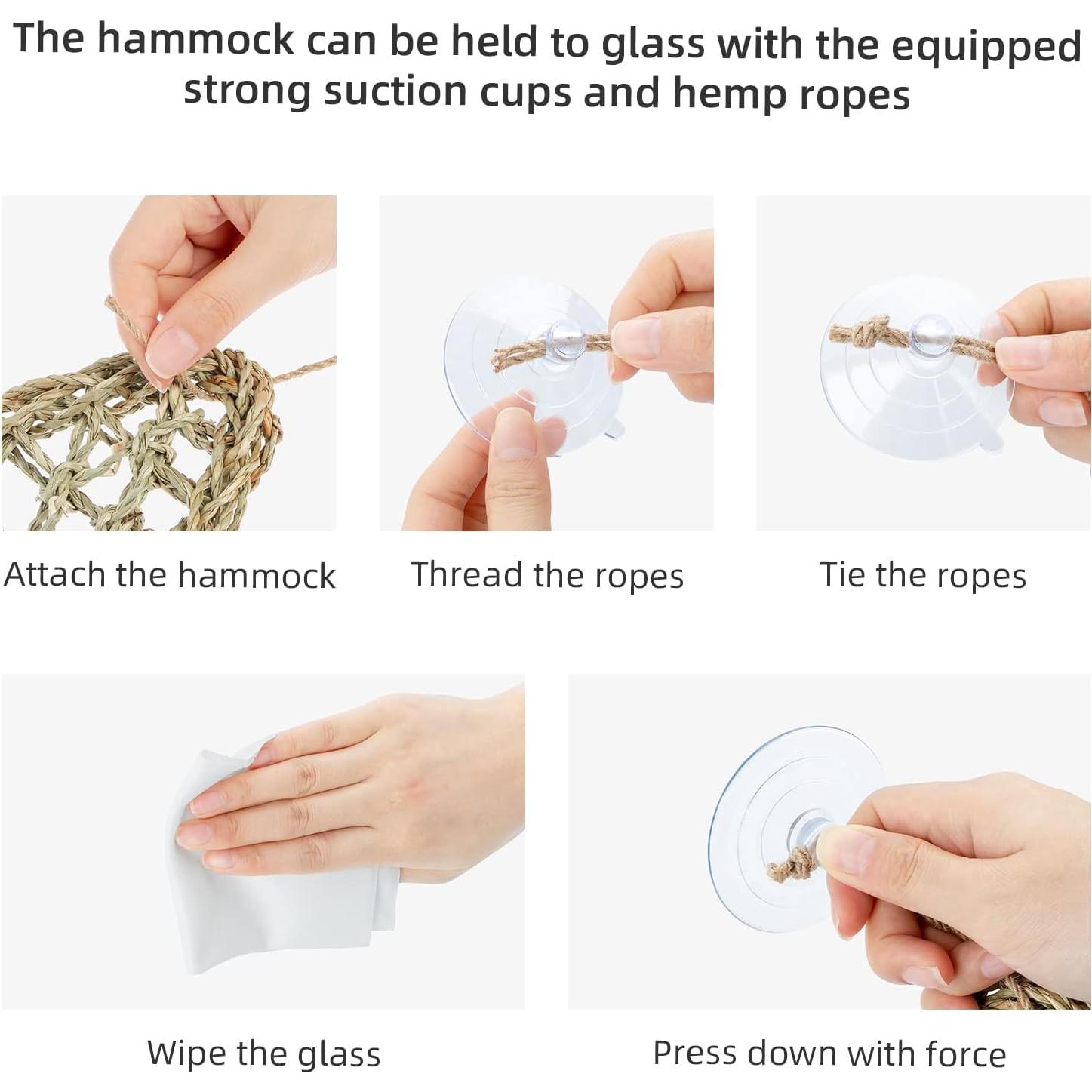 The hammock can be held to glass with the equipped strong suction cups and hemp ropes

Attach the hammock

Thread the ropes

Tie the ropes

Wipe the glass

Press down with force