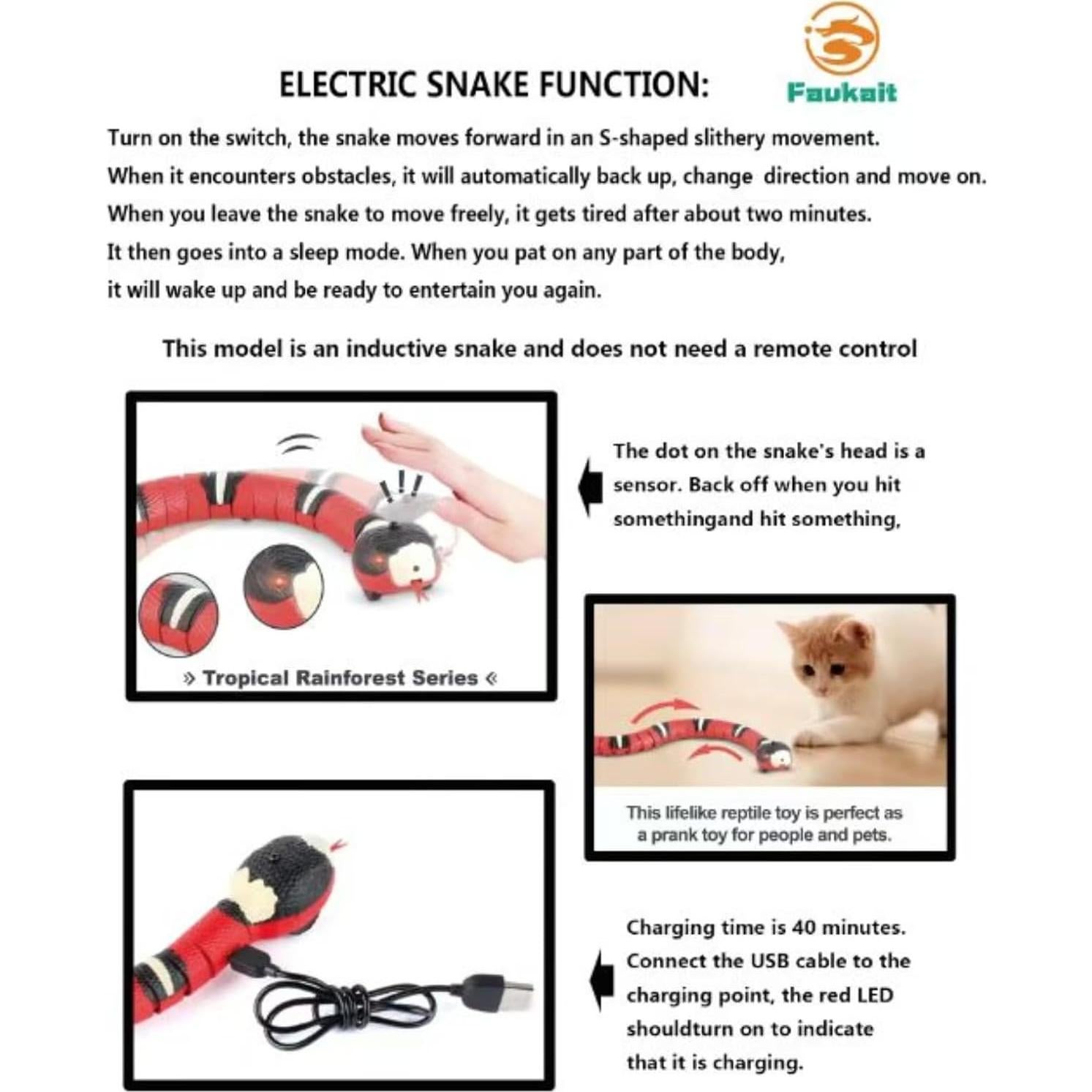 ELECTRIC SNAKE FUNCTION:

Faukait

Turn on the switch, the snake moves forward in an S-shaped slithery movement. When it encounters obstacles, it will automatically back up, change direction and move on. When you leave the snake to move freely, it gets tired after about two minutes. It then goes into a sleep mode. When you pat on any part of the body, it will wake up and be ready to entertain you again.

This model is an inductive snake and does not need a remote control

» Tropical Rainforest Series «

The dot on the snake's head is a sensor. Back off when you hit somethingand hit something,

This lifelike reptile toy is perfect as a prank toy for people and pets.

Charging time is 40 minutes. Connect the USB cable to the charging point, the red LED shouldturn on to indicate that it is charging.