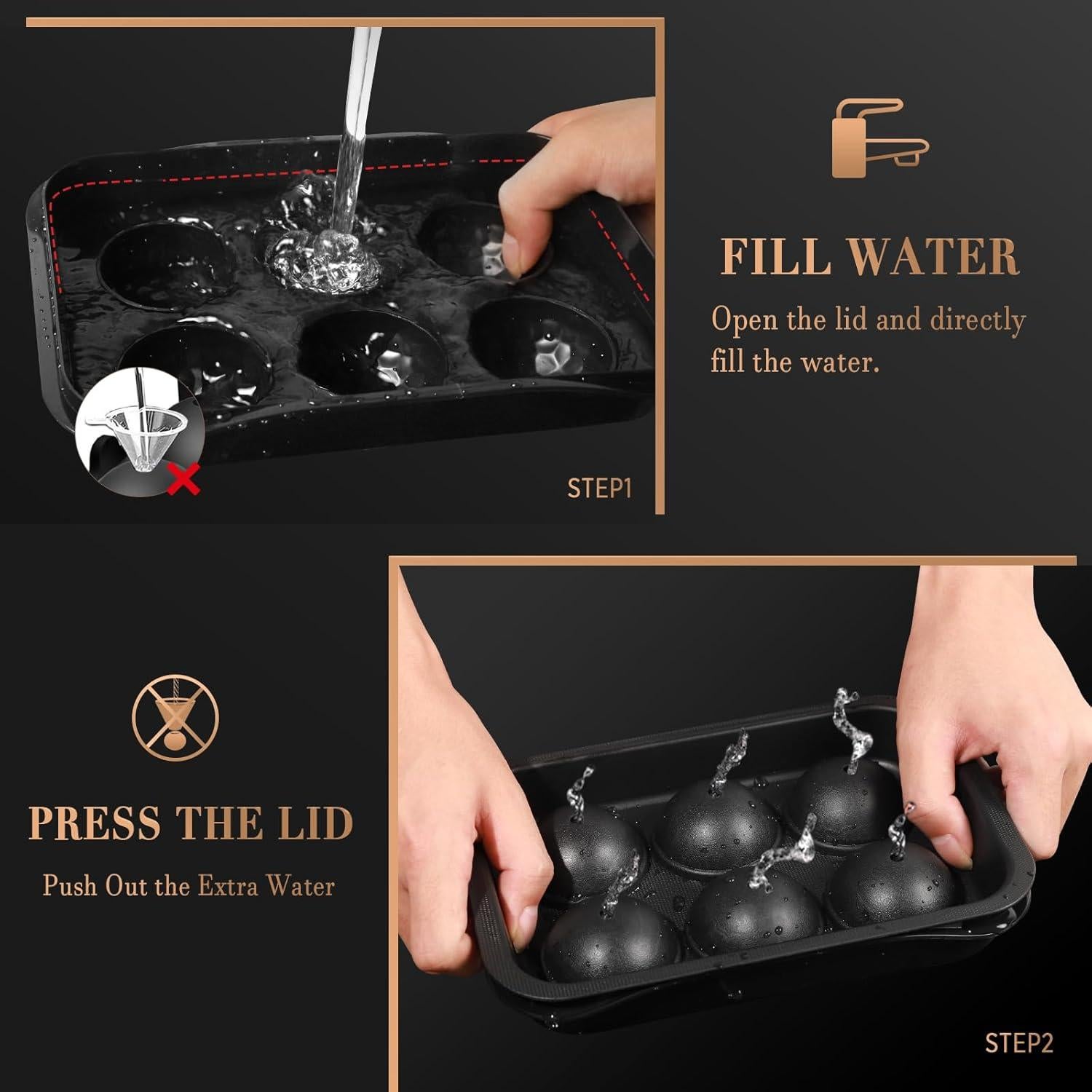 FILL WATER

Open the lid and directly fill the water.

STEP1

PRESS THE LID

Push Out the Extra Water

STEP2