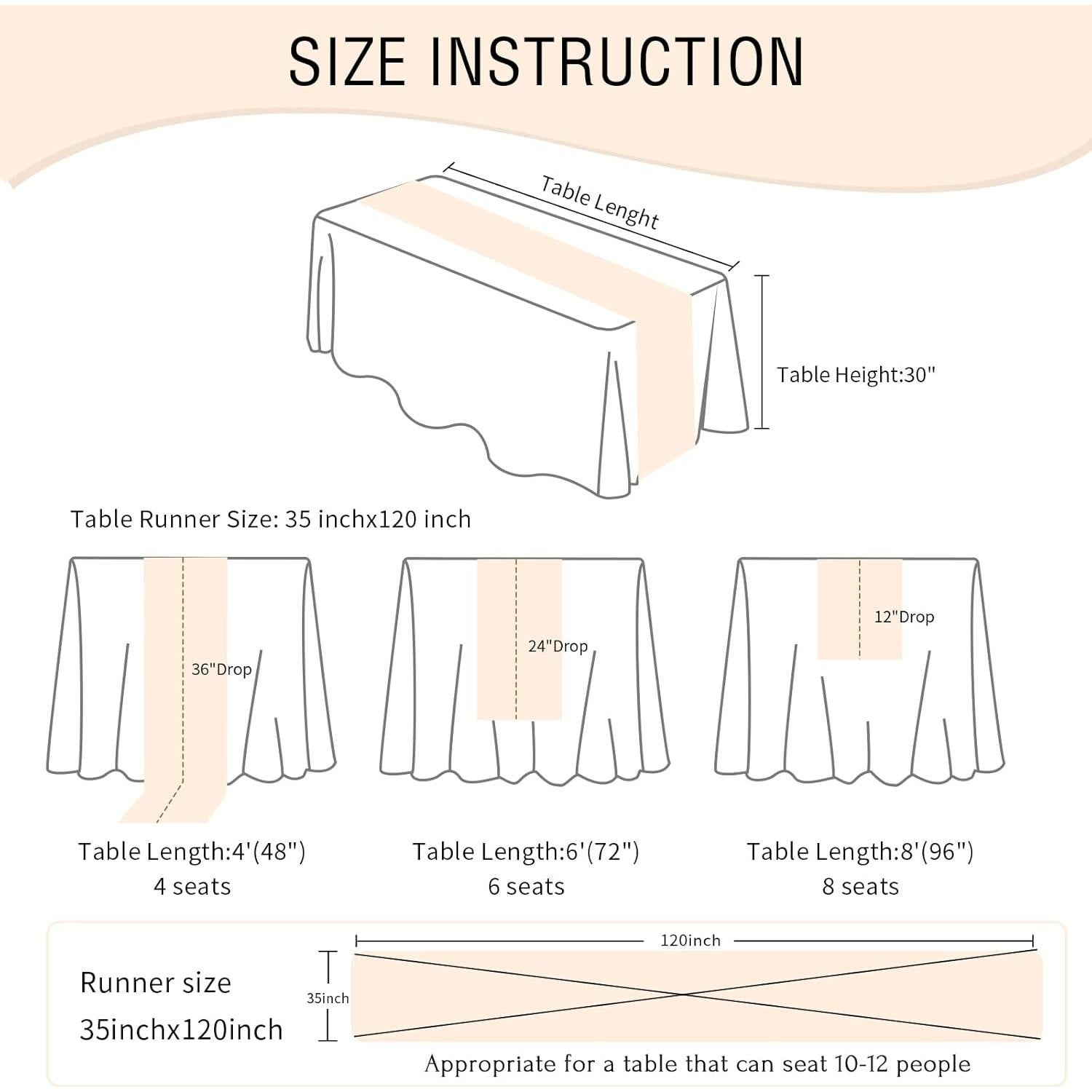 SIZE INSTRUCTION

Table Lenght

Table Height:30"

Table Runner Size: 35 inchx120 inch

36"Drop

24"Drop

12"Drop

Table Length:4'(48")
4 seats

Table Length:6'(72")
6 seats

Table Length:8'(96")
8 seats

Runner size
35inchx120inch

120inch

35inch

Appropriate for a table that can seat 10-12 people