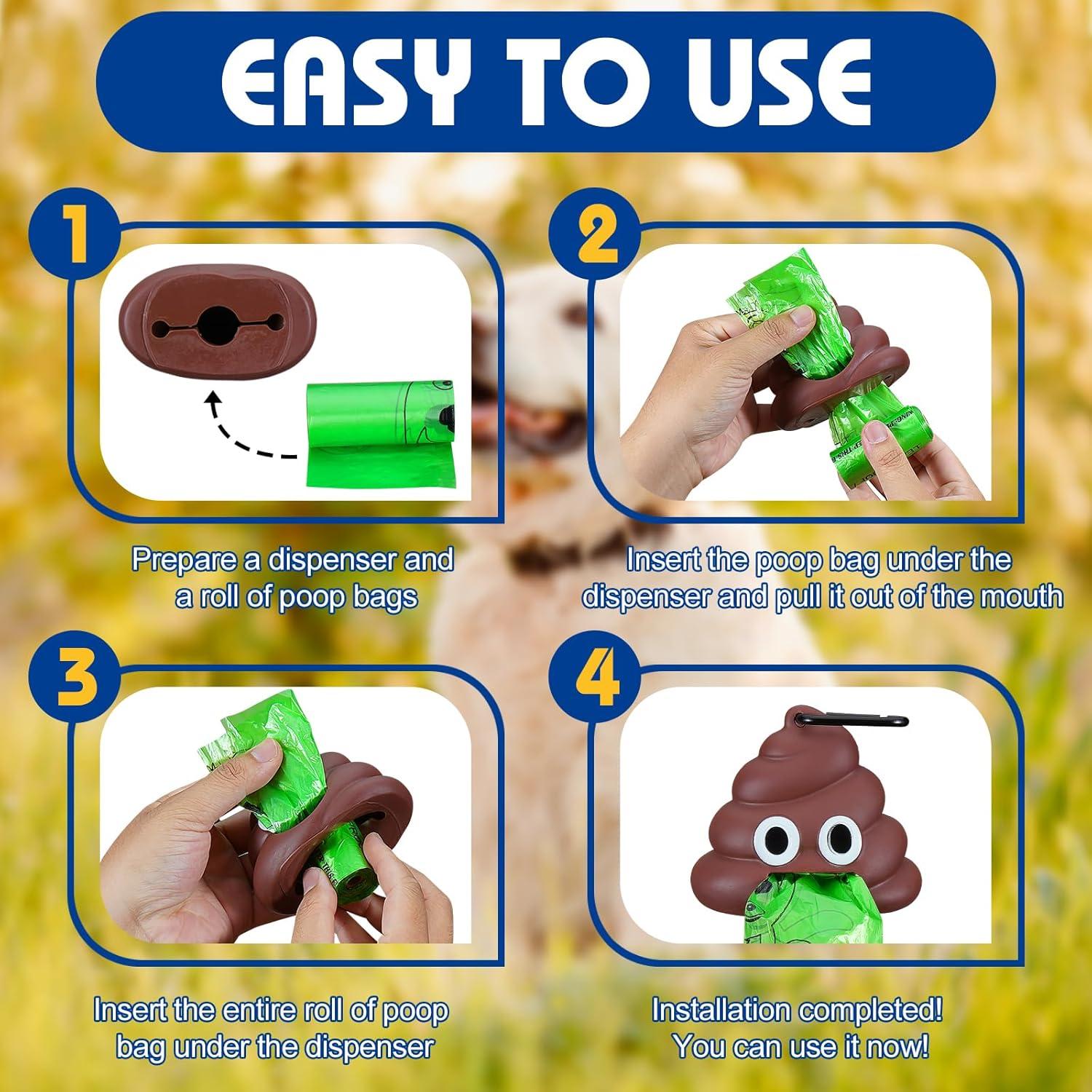 EASY TO USE

1

Prepare a dispenser and a roll of poop bags

2

Insert the poop bag under the dispenser and pull it out of the mouth

3

Insert the entire roll of poop bag under the dispenser

4

Installation completed! You can use it now!