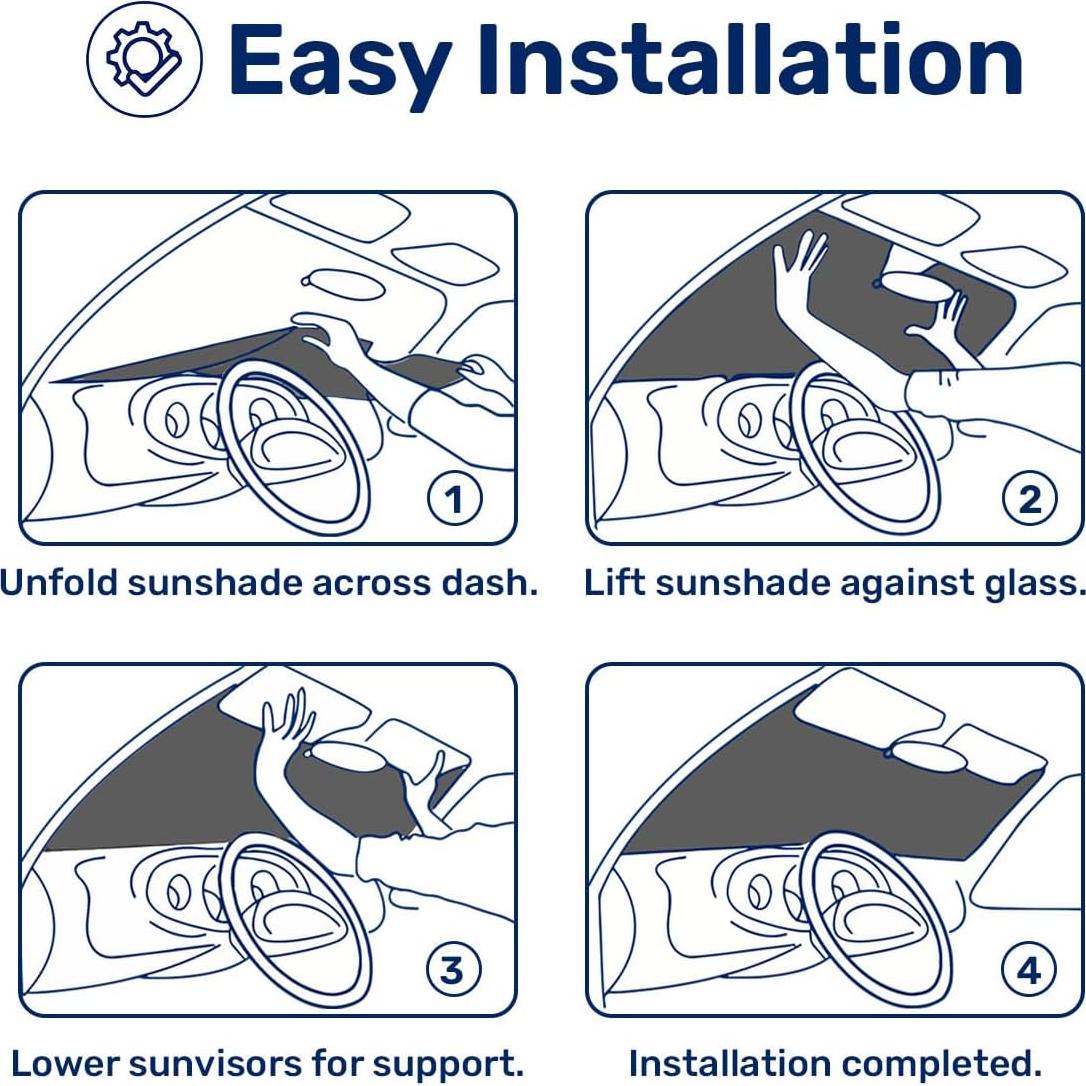 Easy Installation

1

Unfold sunshade across dash.

2

Lift sunshade against glass.

3

Lower sunvisors for support.

4

Installation completed.