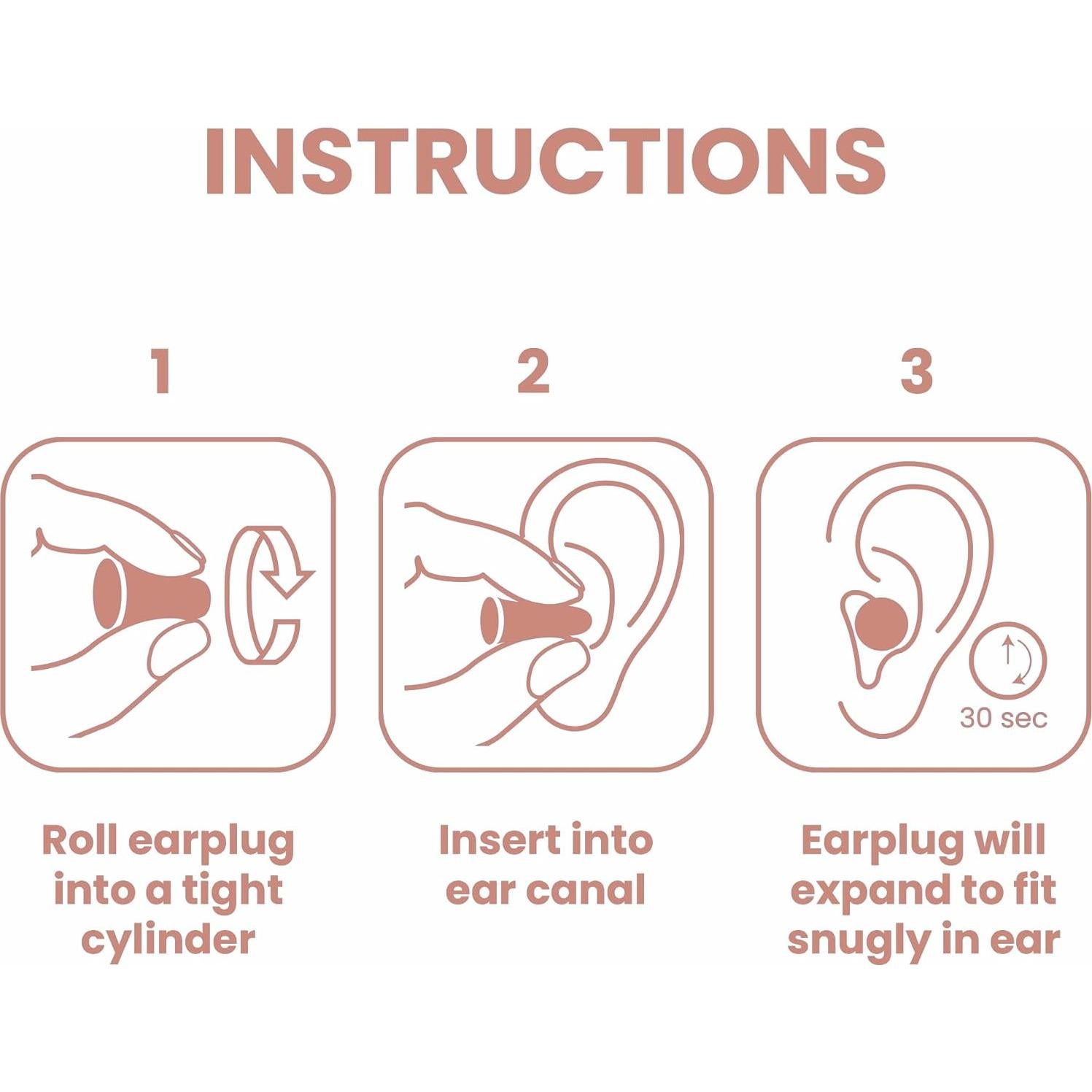 INSTRUCTIONS

1

Roll earplug into a tight cylinder

2

Insert into ear canal

3

30 sec

Earplug will expand to fit snugly in ear