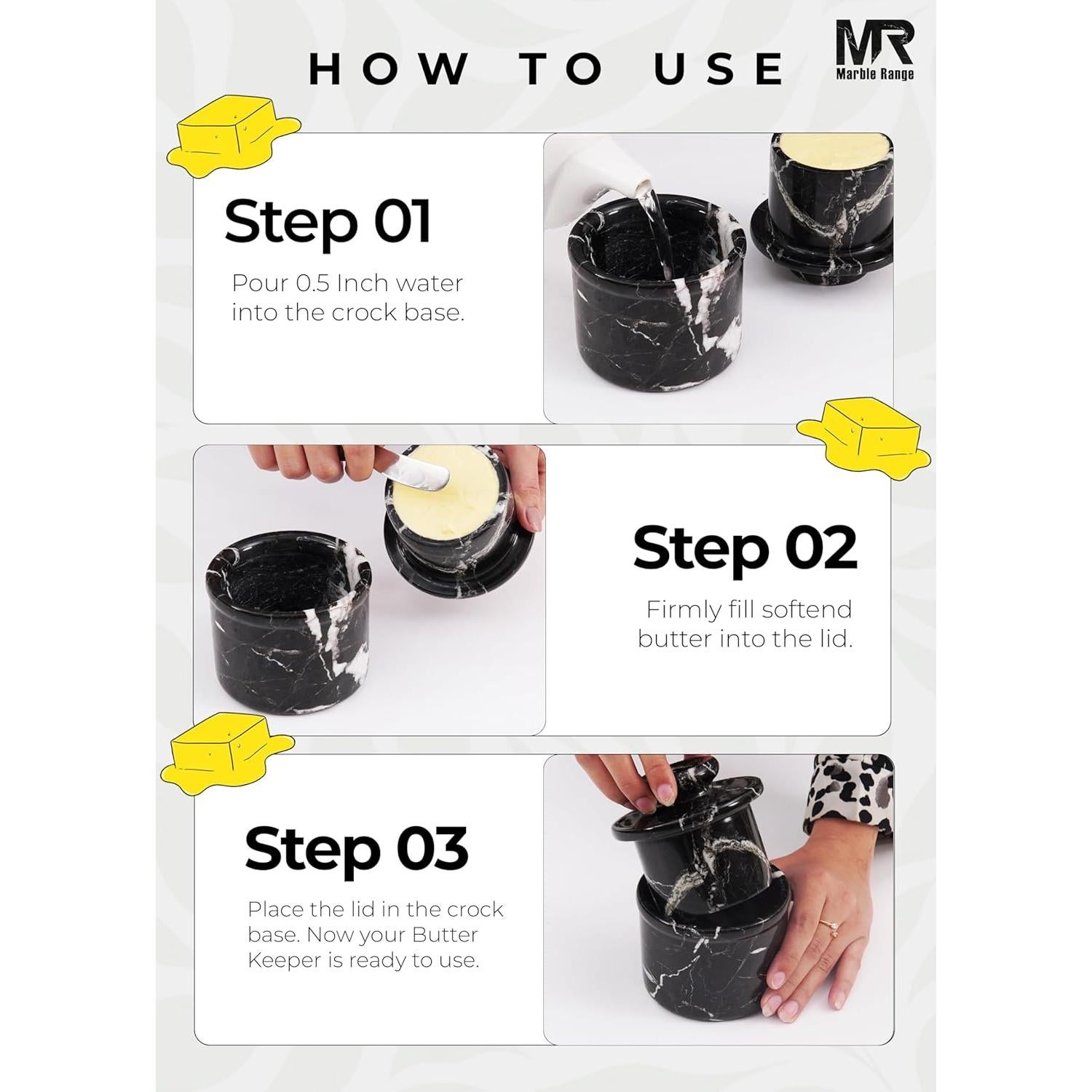 HOW TO USE

MR
Marble Range

Step 01

Pour 0.5 Inch water into the crock base.

Step 02

Firmly fill softend butter into the lid.

Step 03

Place the lid in the crock base. Now your Butter Keeper is ready to use.