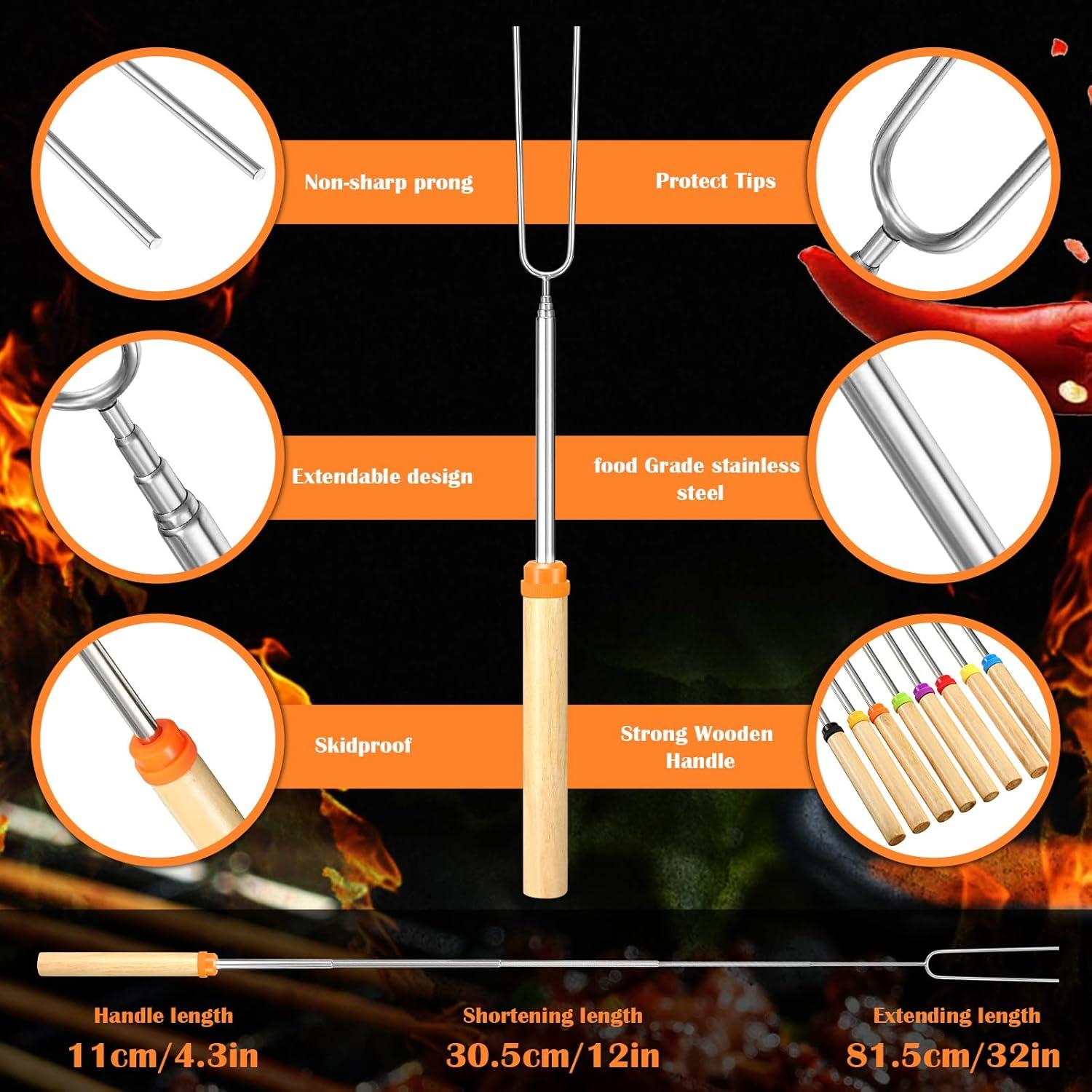 Non-sharp prong

Protect Tips

Extendable design

food Grade stainless steel

Skidproof

Strong Wooden Handle

Handle length
11cm/4.3in

Shortening length
30.5cm/12in

Extending length
81.5cm/32in