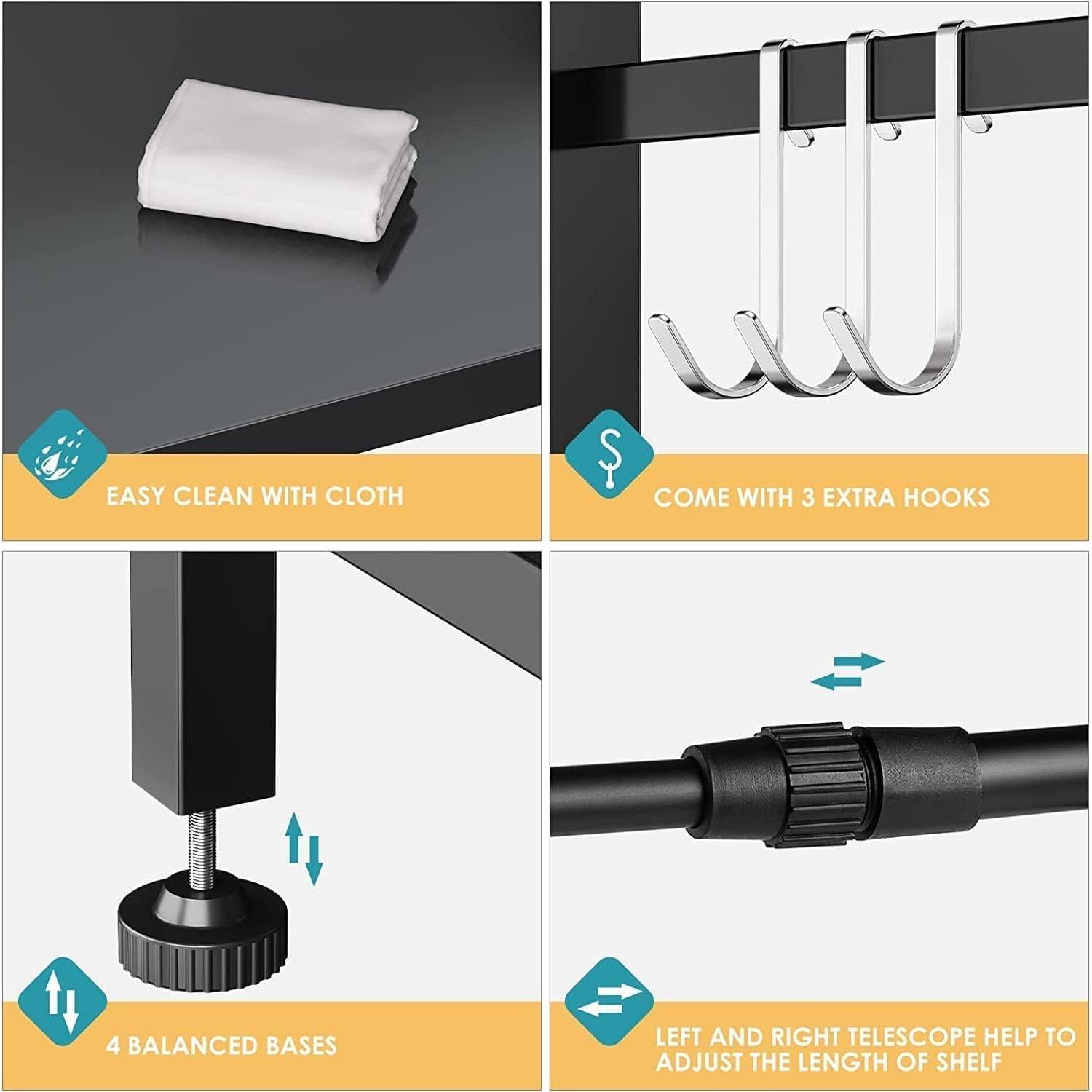 EASY CLEAN WITH CLOTH

COME WITH 3 EXTRA HOOKS

4 BALANCED BASES

LEFT AND RIGHT TELESCOPE HELP TO ADJUST THE LENGTH OF SHELF