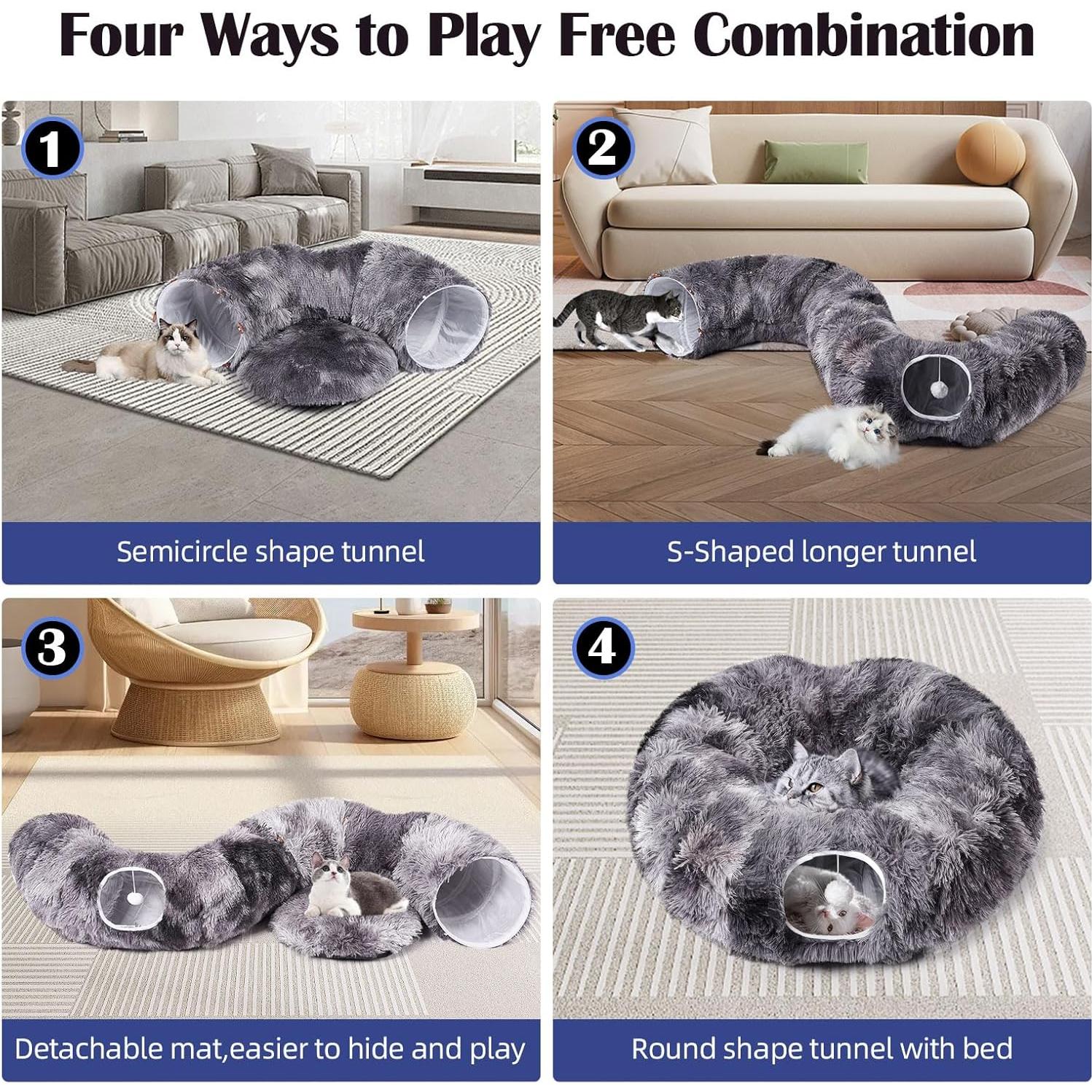 Four Ways to Play Free Combination

1

Semicircle shape tunnel

2

S-Shaped longer tunnel

3

Detachable mat,easier to hide and play

4

Round shape tunnel with bed