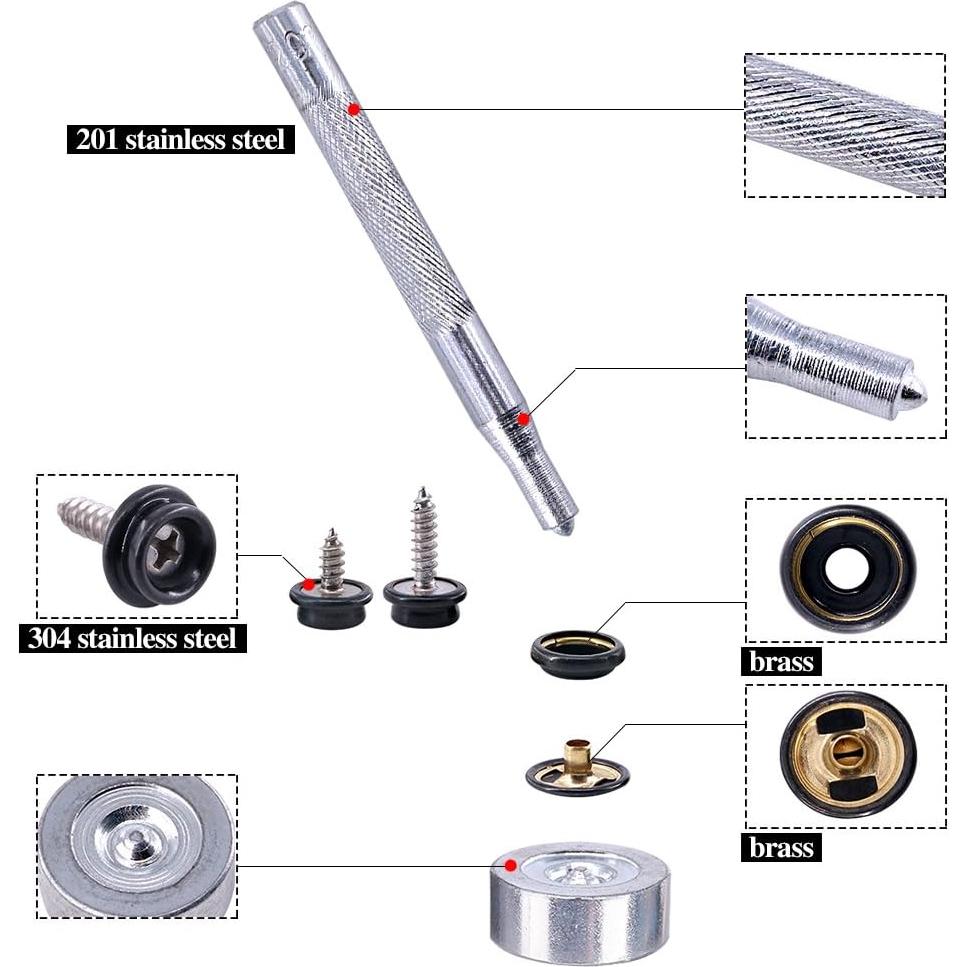 201 stainless steel

304 stainless steel

brass

brass