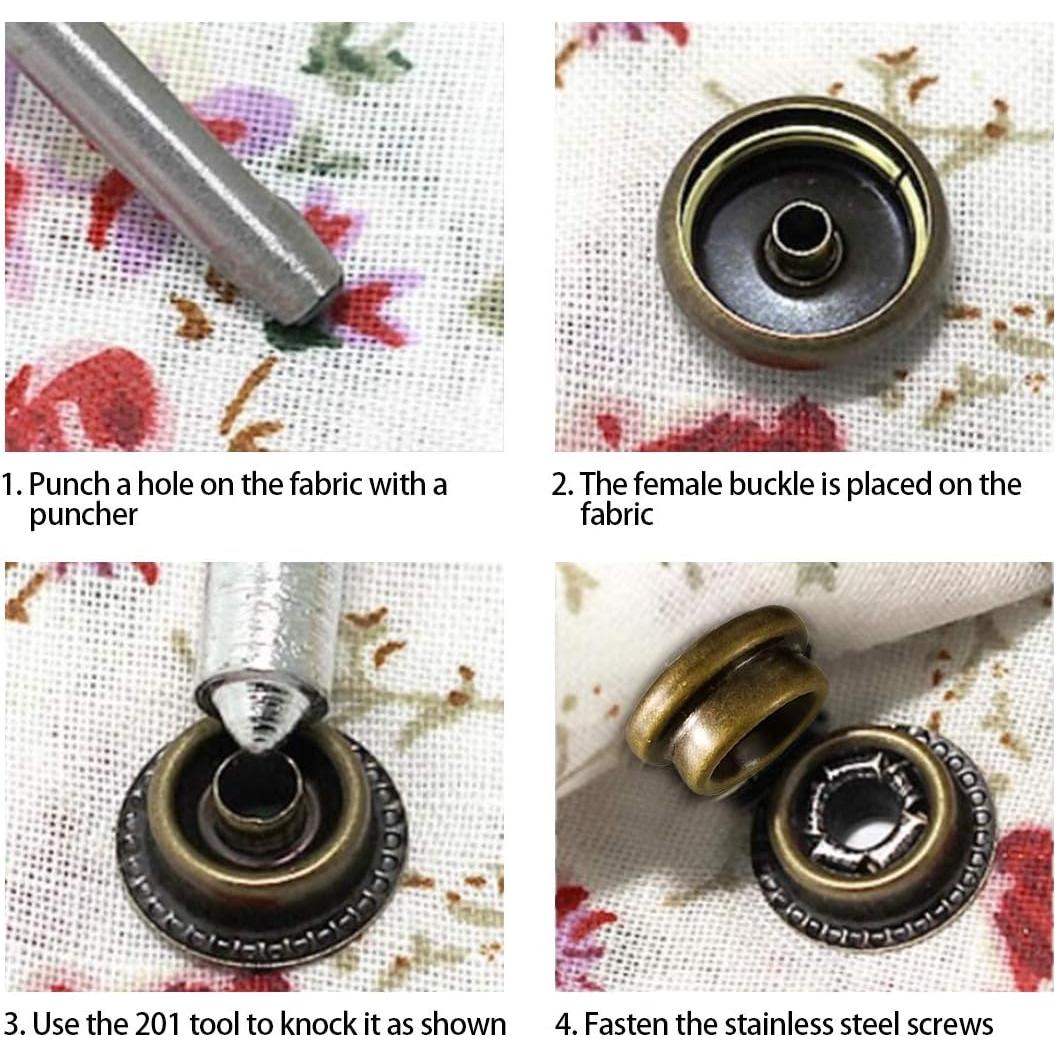 1. Punch a hole on the fabric with a puncher

2. The female buckle is placed on the fabric

3. Use the 201 tool to knock it as shown

4. Fasten the stainless steel screws