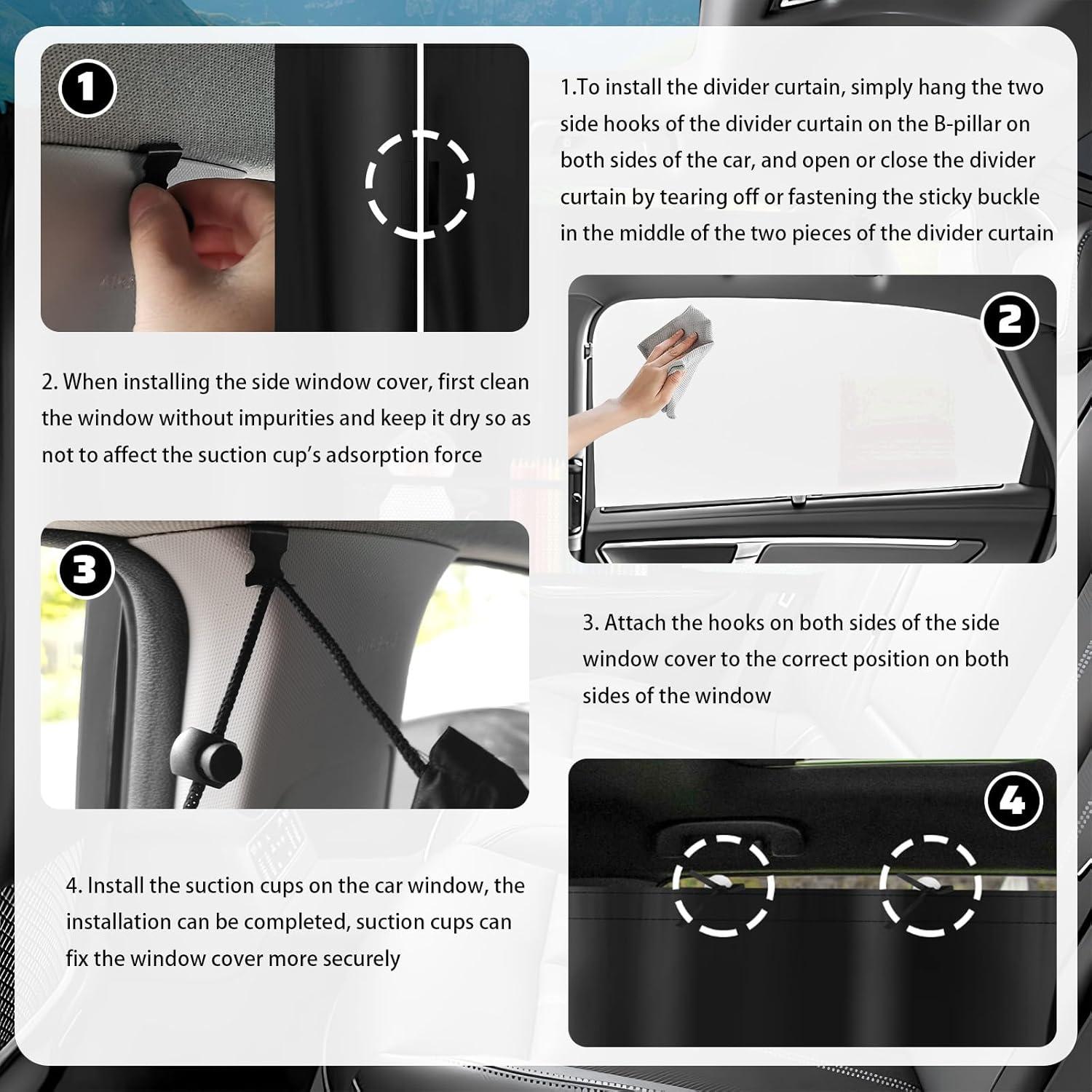 1

1.To install the divider curtain, simply hang the two side hooks of the divider curtain on the B-pillar on both sides of the car, and open or close the divider curtain by tearing off or fastening the sticky buckle in the middle of the two pieces of the divider curtain

2

2. When installing the side window cover, first clean the window without impurities and keep it dry so as not to affect the suction cup's adsorption force

3

3. Attach the hooks on both sides of the side window cover to the correct position on both sides of the window

4

4. Install the suction cups on the car window, the installation can be completed, suction cups can fix the window cover more securely