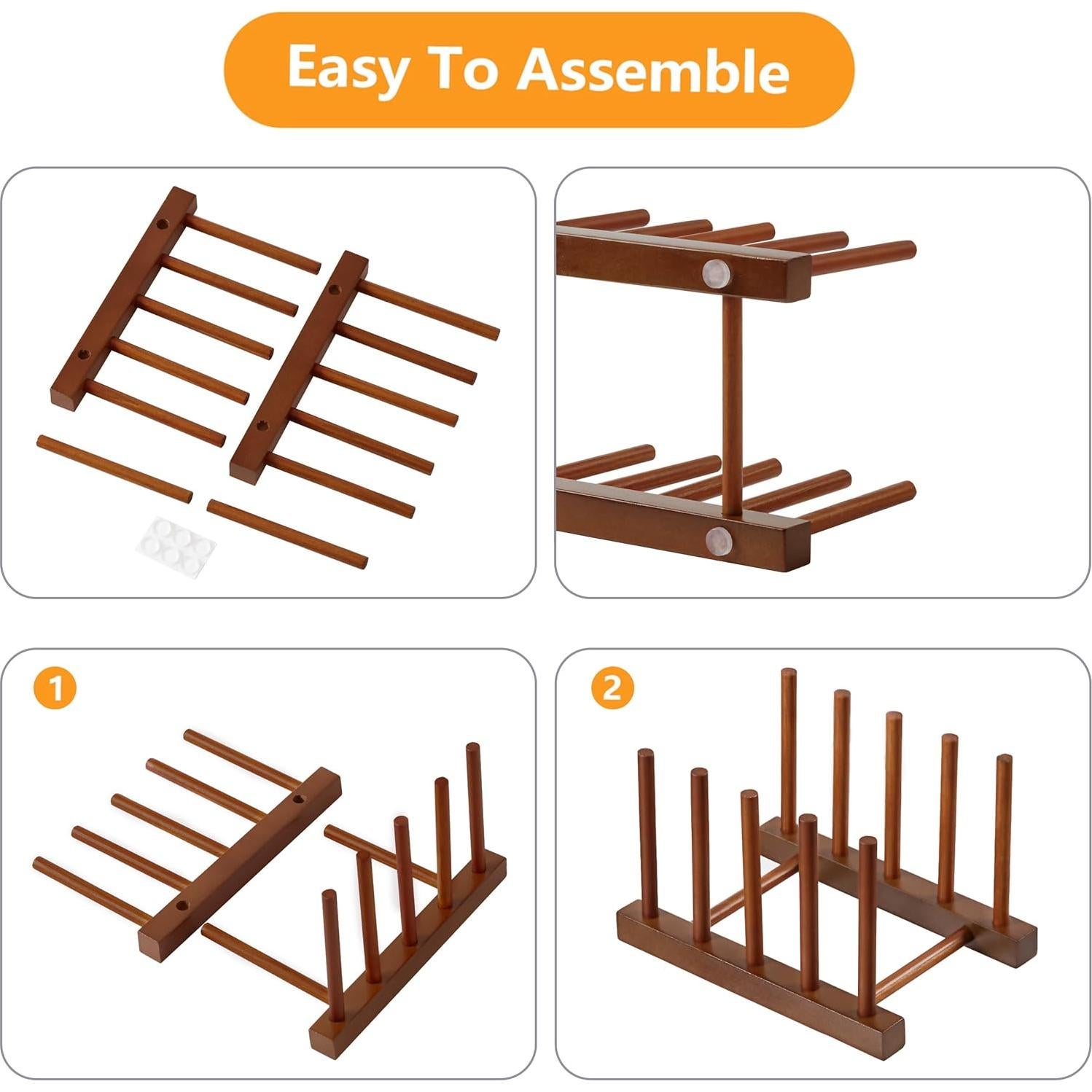 Easy To Assemble

1

2