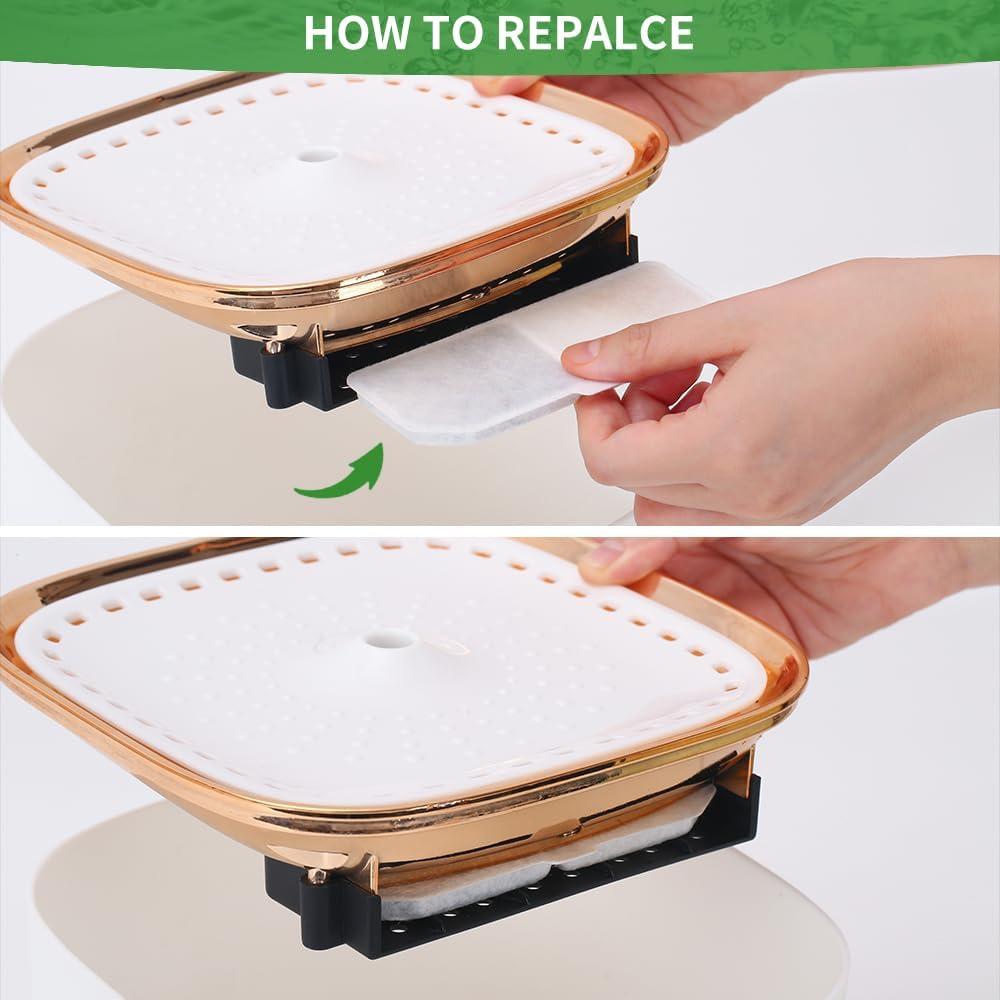 HOW TO REPALCE