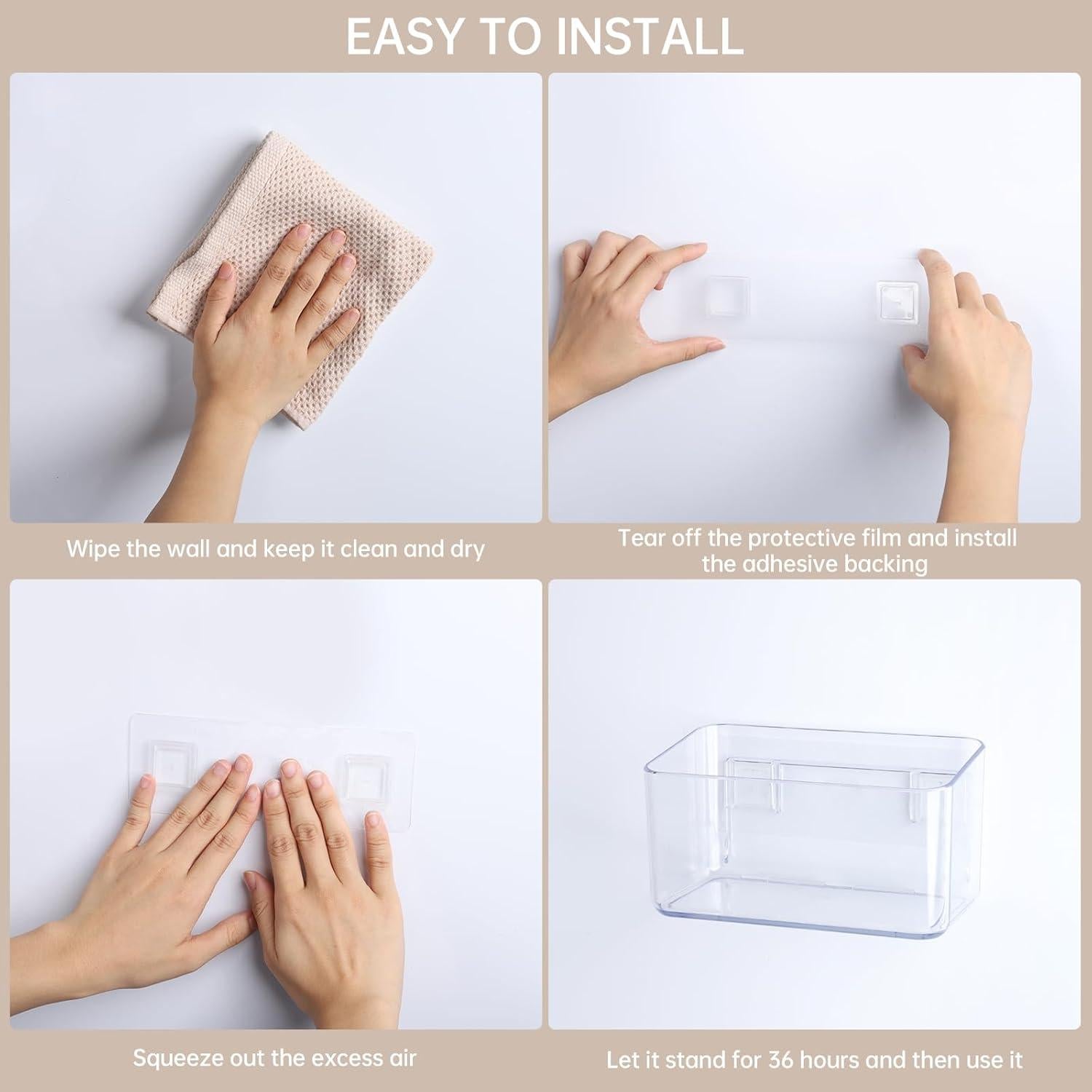 EASY TO INSTALL

Wipe the wall and keep it clean and dry

Tear off the protective film and install the adhesive backing

Squeeze out the excess air

Let it stand for 36 hours and then use it