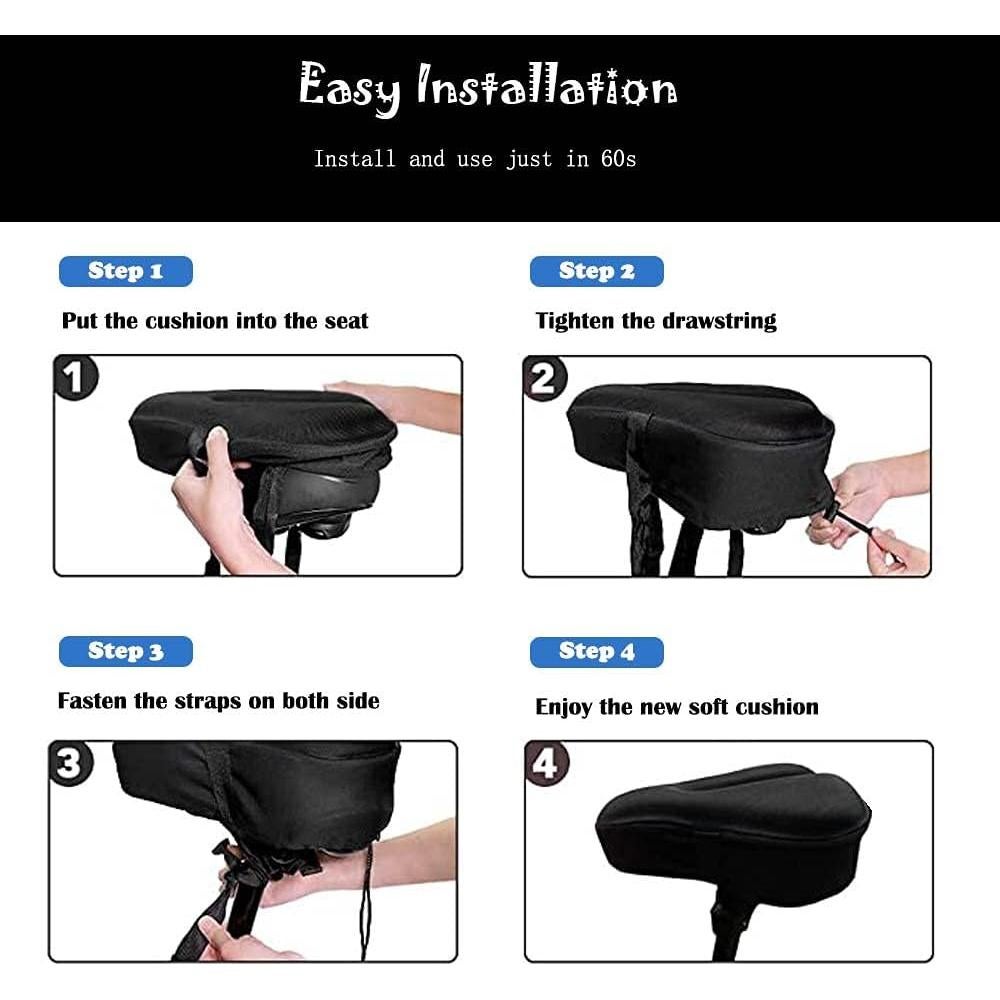 Easy Installation

Install and use just in 60s

Step 1

Put the cushion into the seat

1

Step 2

Tighten the drawstring

2

Step 3

Fasten the straps on both side

3

Step 4

Enjoy the new soft cushion

4