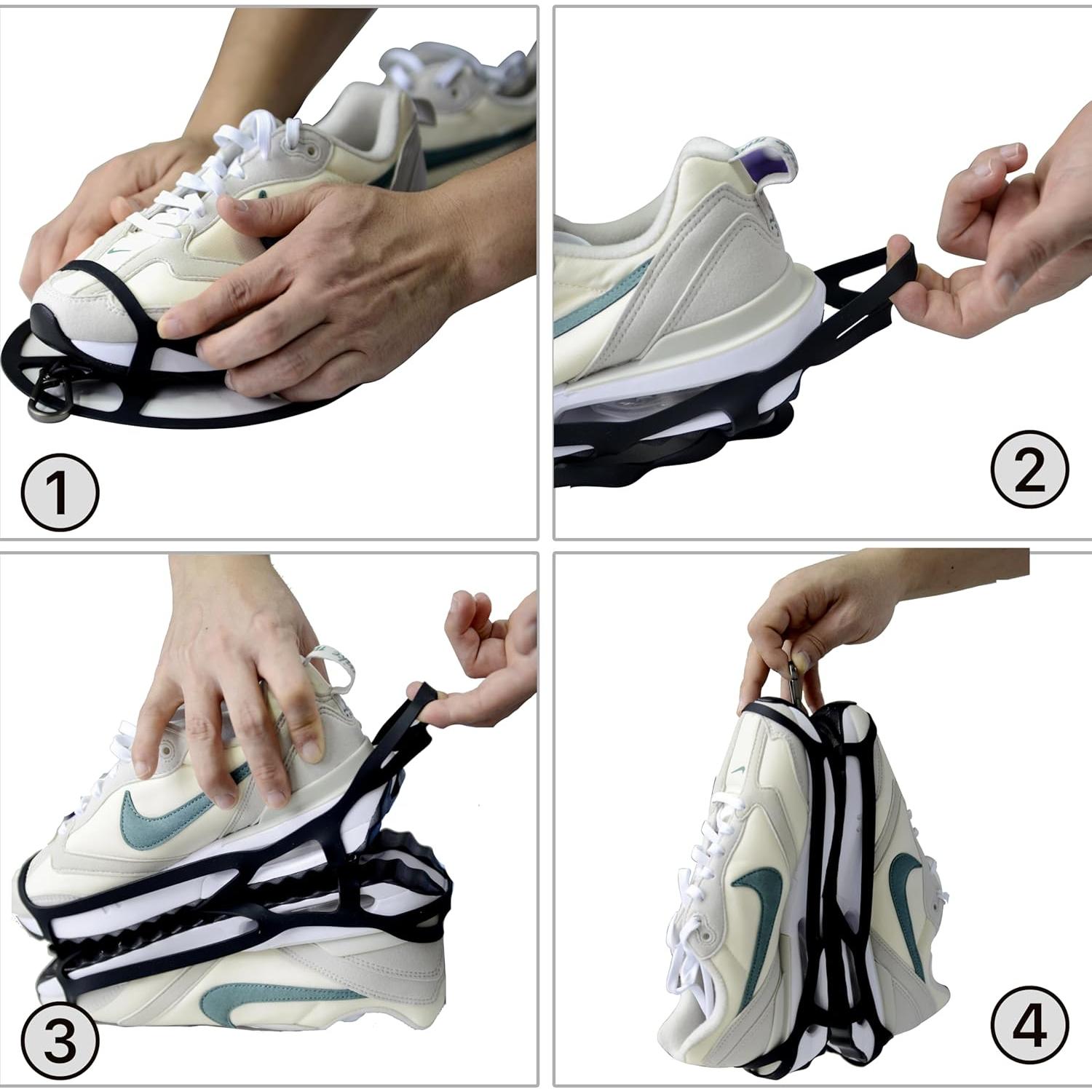 ①
②
③
④