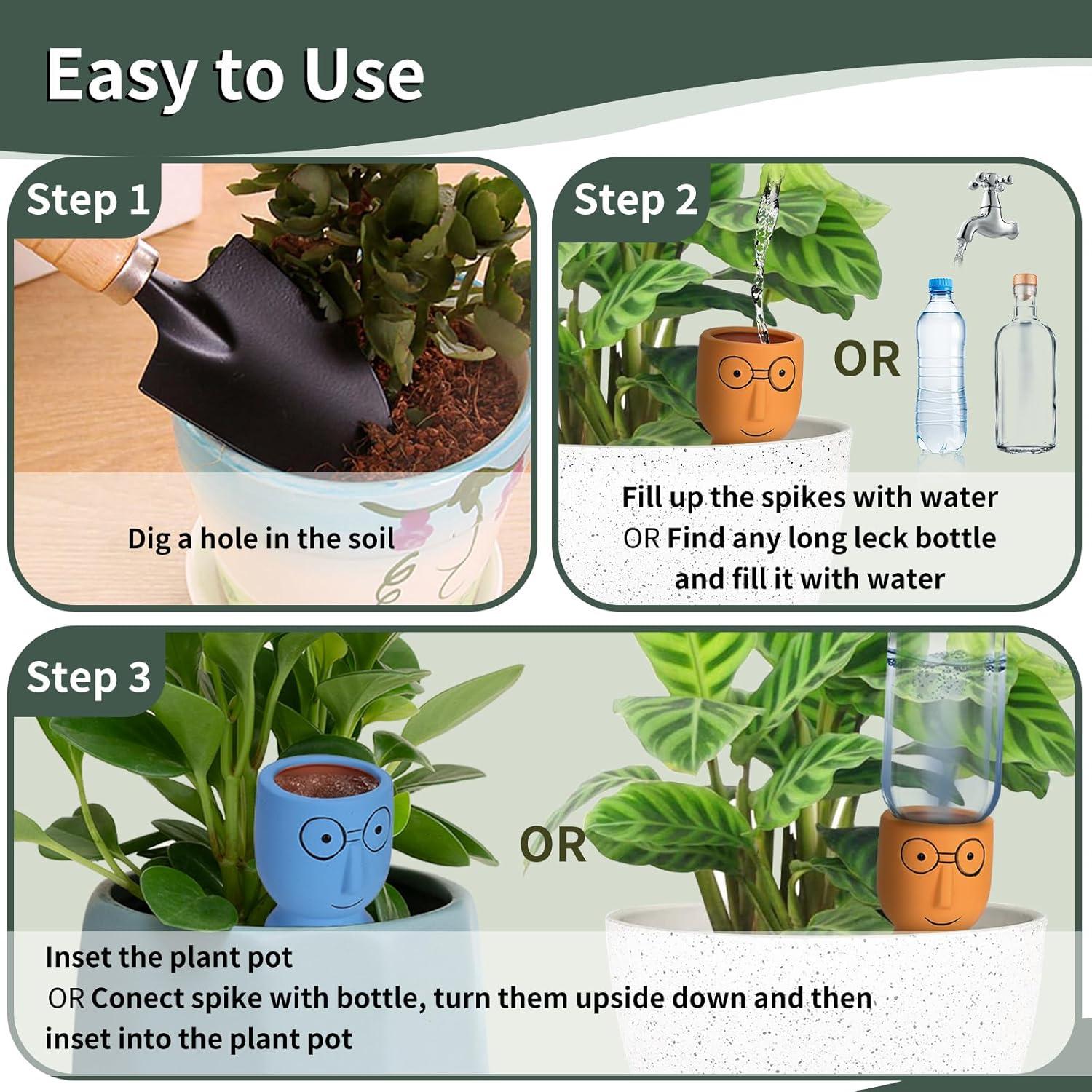 Easy to Use

Step 1

Dig a hole in the soil

Step 2

OR

Fill up the spikes with water
OR Find any long leck bottle and fill it with water

Step 3

OR

Inset the plant pot
OR Conect spike with bottle, turn them upside down and then inset into the plant pot