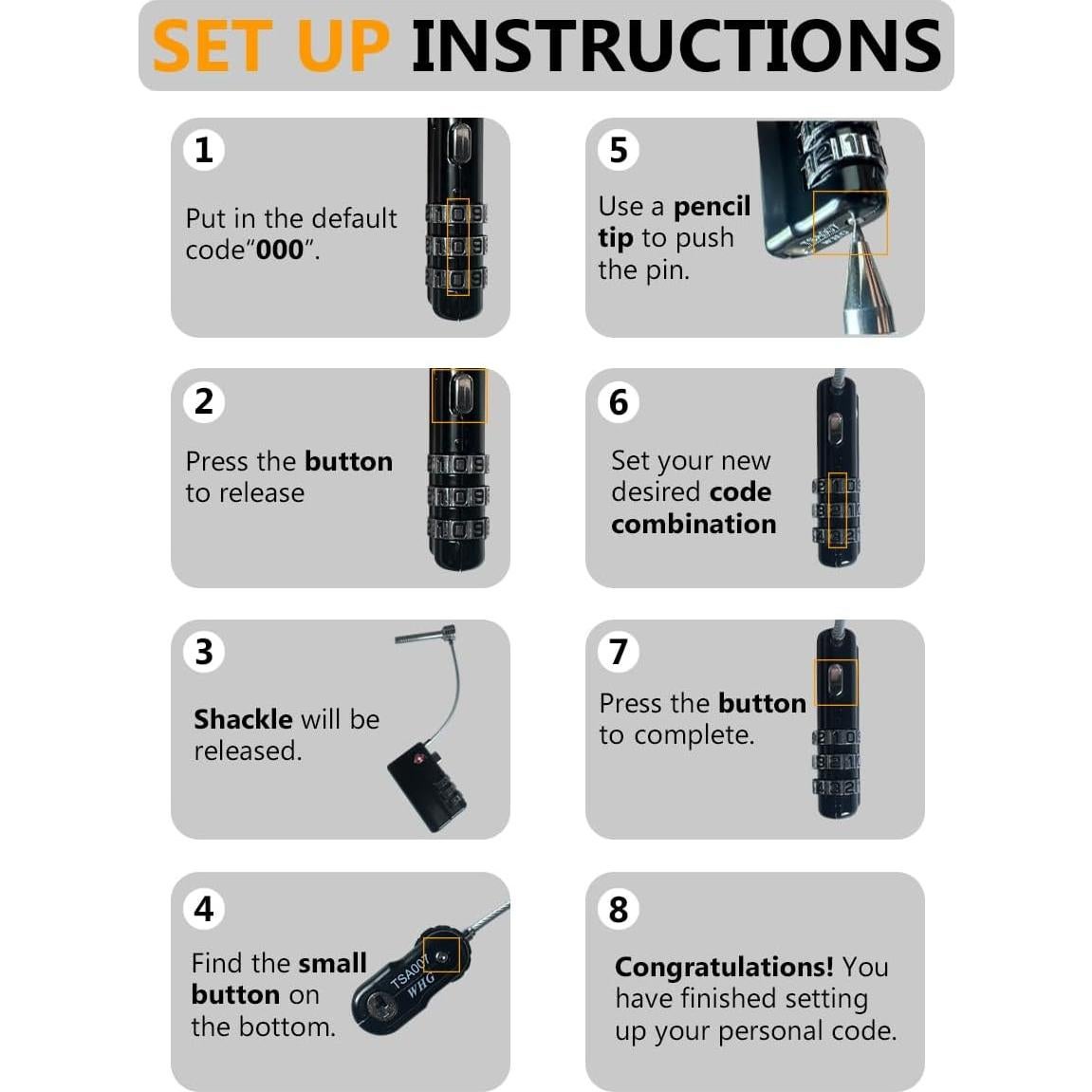 SET UP INSTRUCTIONS

1

Put in the default code"000".

2

Press the button to release

3

Shackle will be released.

4

Find the small button on the bottom.

TSA007
WHG

5

Use a pencil tip to push the pin.

6

Set your new desired code combination

7

Press the button to complete.

8

Congratulations! You have finished setting up your personal code.