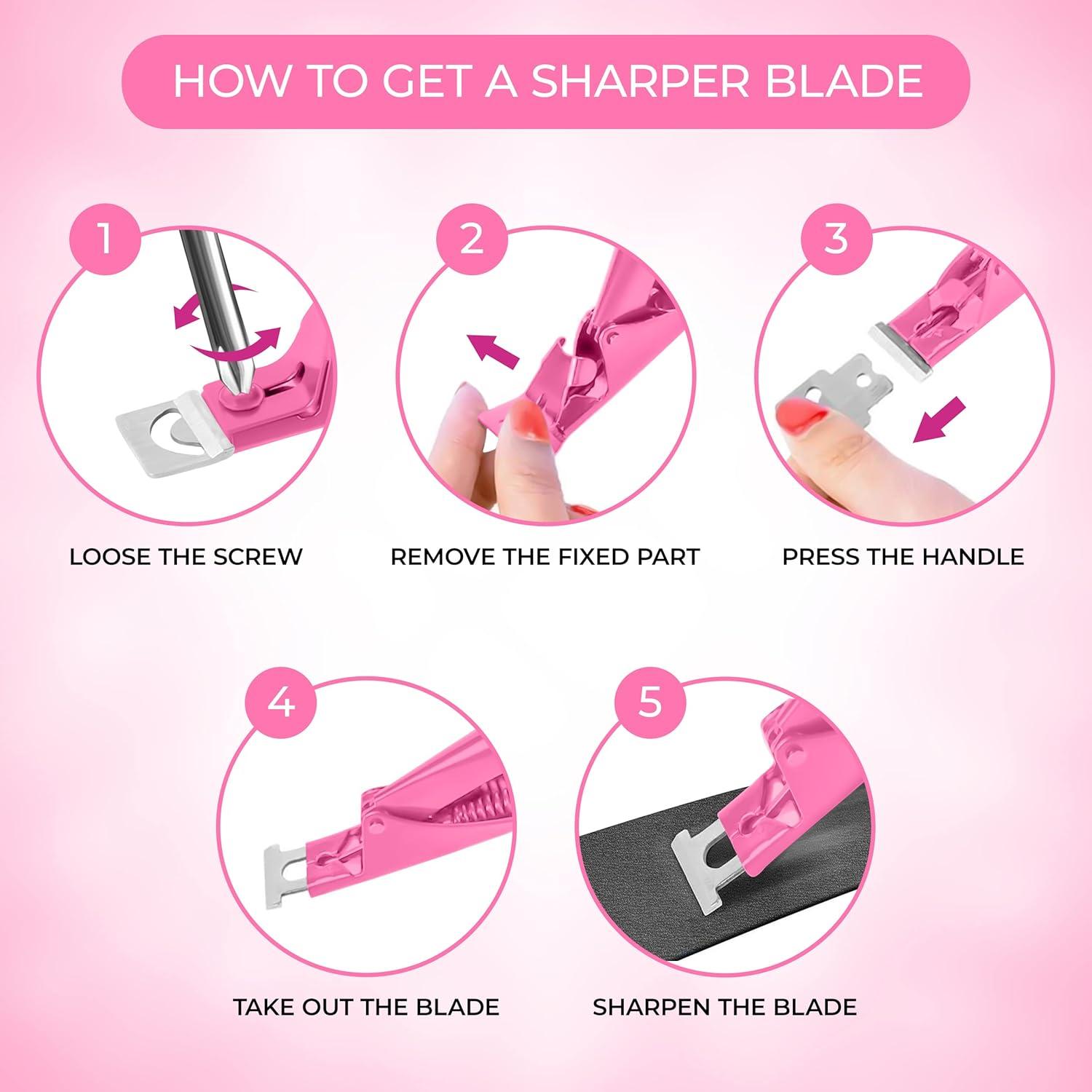 HOW TO GET A SHARPER BLADE

1
LOOSE THE SCREW

2
REMOVE THE FIXED PART

3
PRESS THE HANDLE

4
TAKE OUT THE BLADE

5
SHARPEN THE BLADE