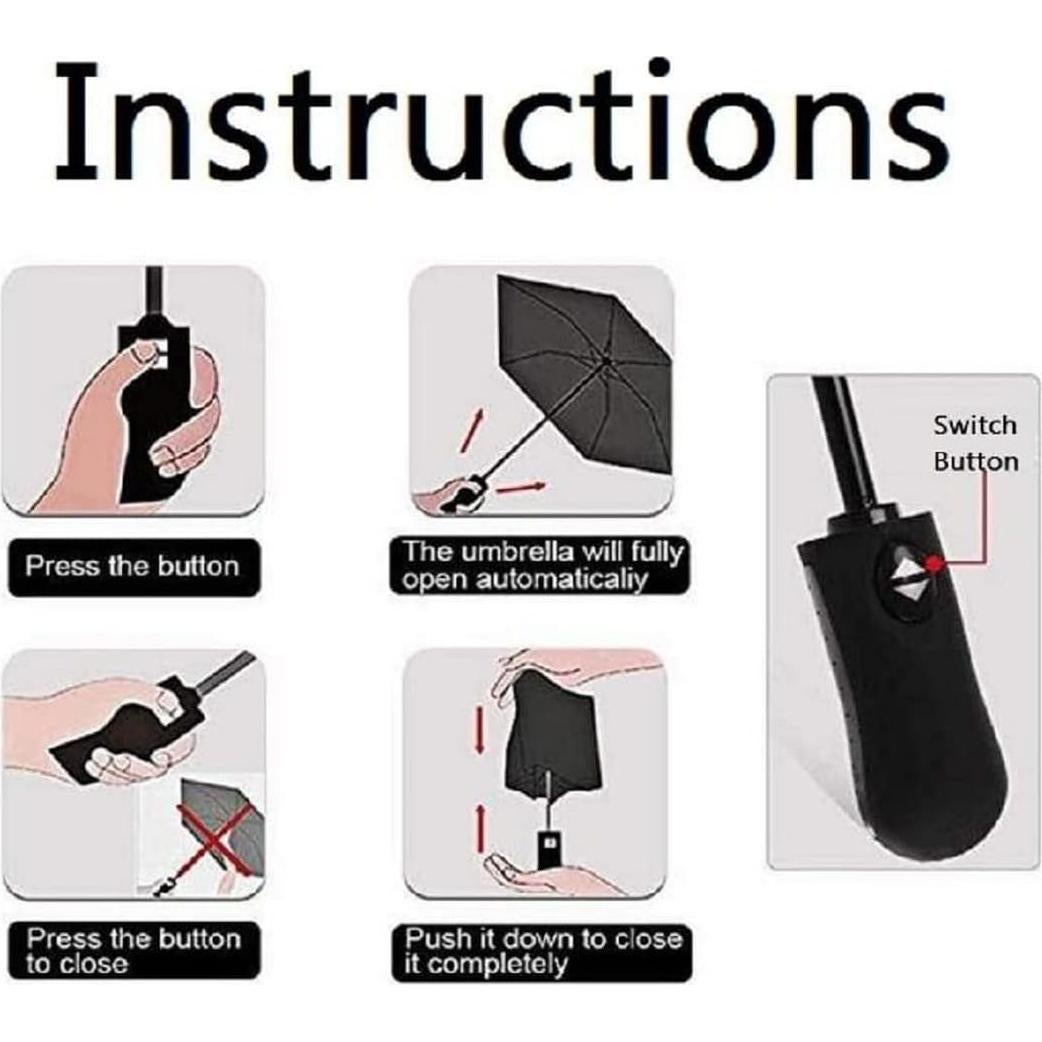 Instructions

Press the button

The umbrella will fully open automaticaliy

Switch Button

Press the button to close

Push it down to close it completely