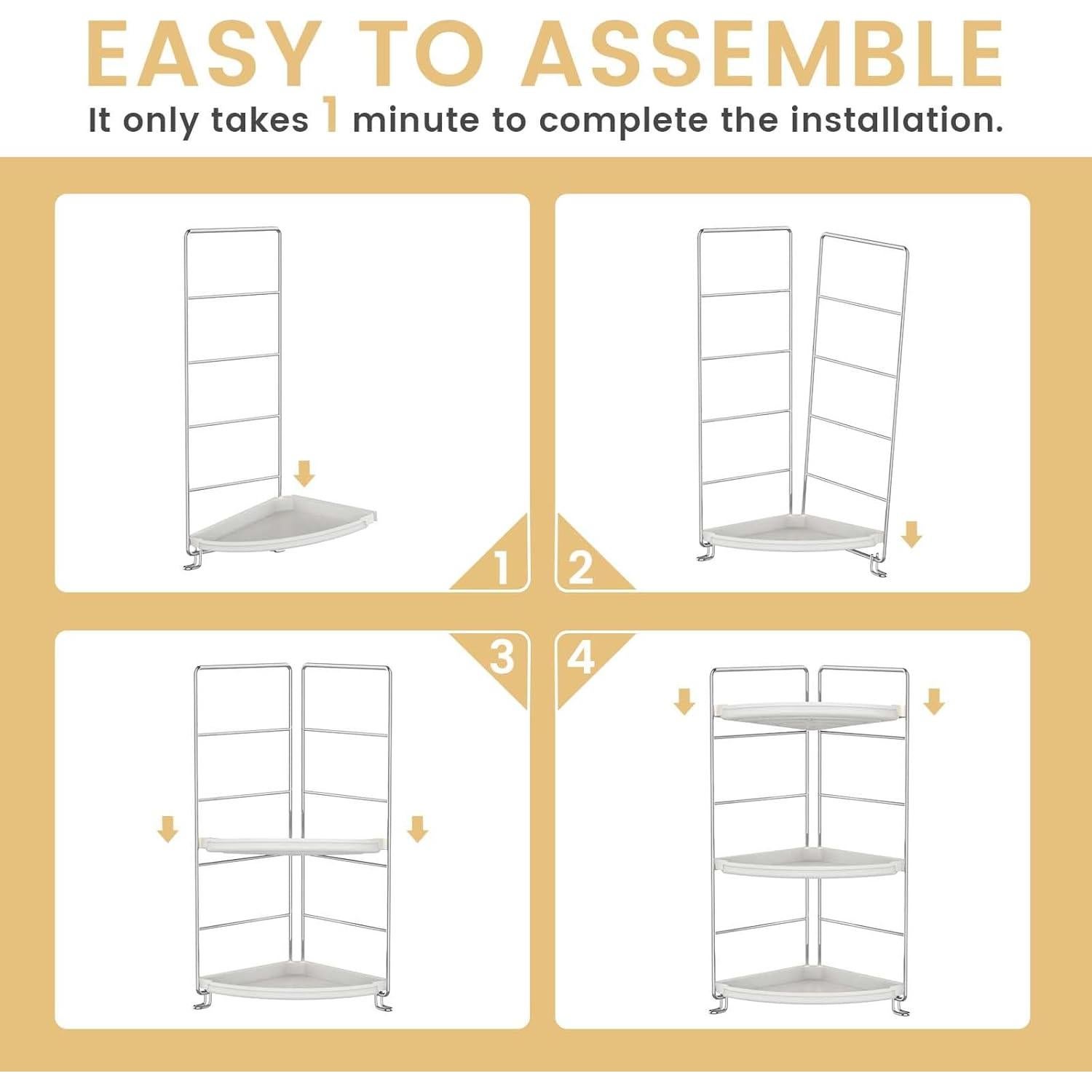 EASY TO ASSEMBLE

It only takes 1 minute to complete the installation.

1

2

3

4