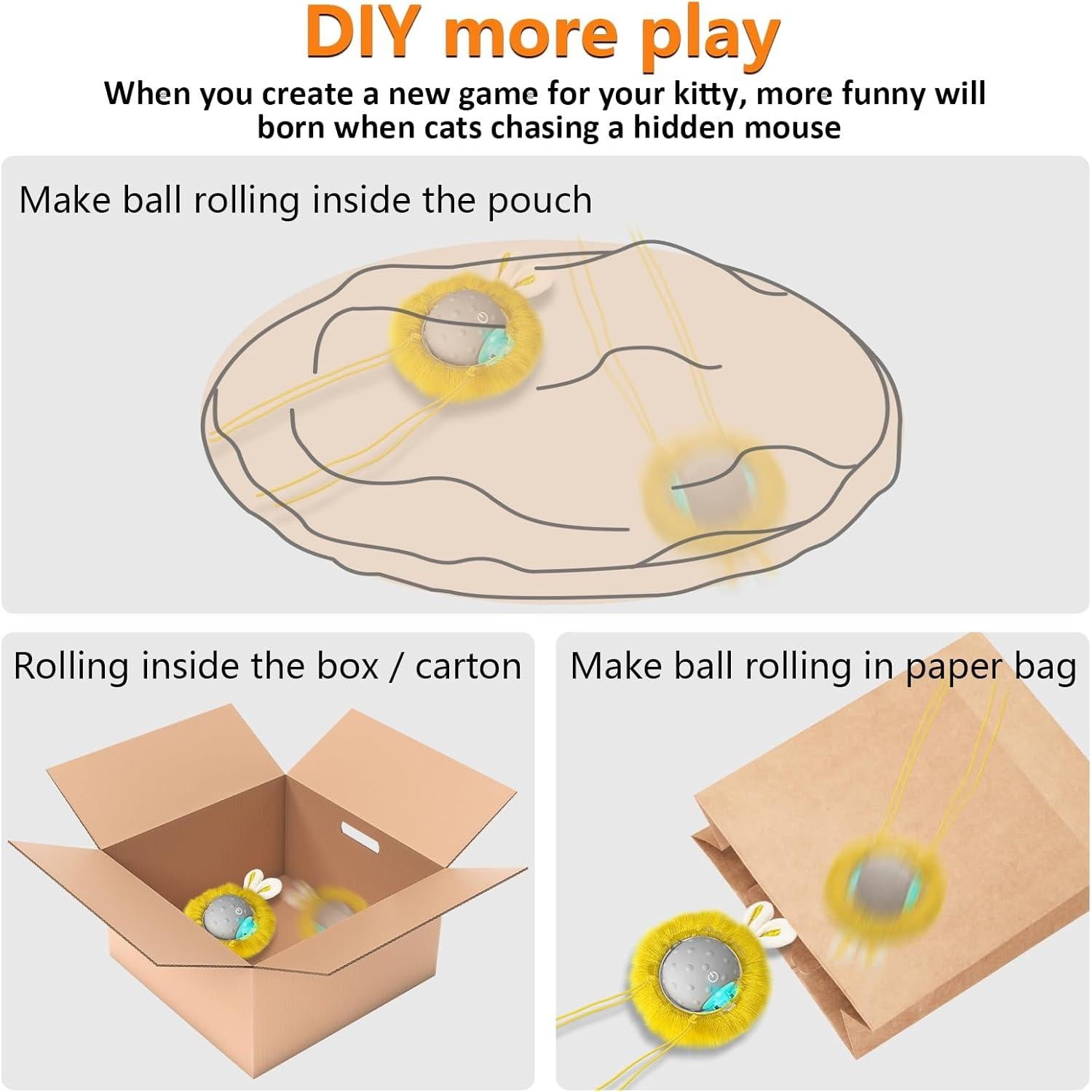 DIY more play

When you create a new game for your kitty, more funny will born when cats chasing a hidden mouse

Make ball rolling inside the pouch

Rolling inside the box / carton

Make ball rolling in paper bag