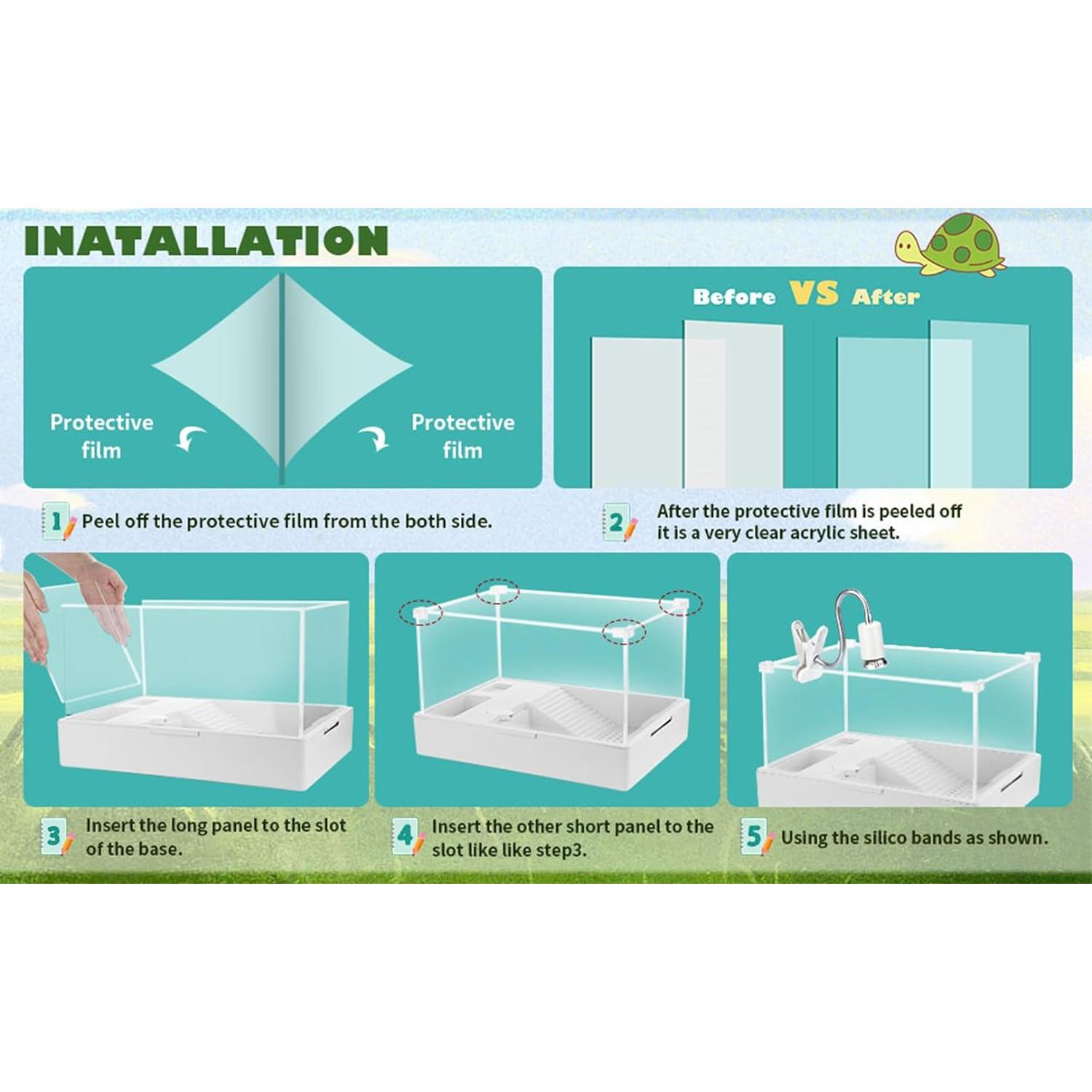 INATALLATION

Protective film

Protective film

Before VS After

1 Peel off the protective film from the both side.

2 After the protective film is peeled off it is a very clear acrylic sheet.

3 Insert the long panel to the slot of the base.

4 Insert the other short panel to the slot like like step3.

5 Using the silico bands as shown.