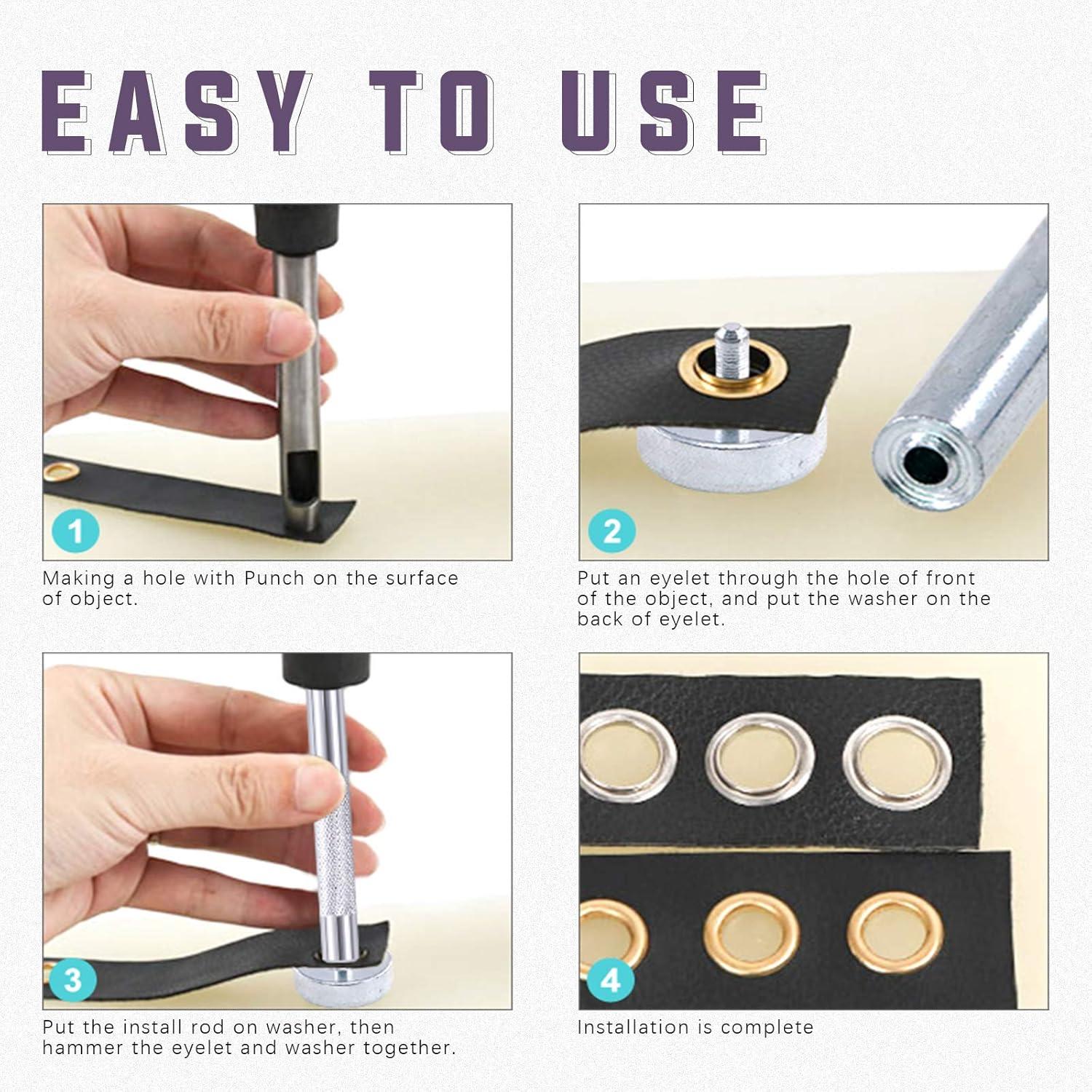 EASY TO USE

1

Making a hole with Punch on the surface of object.

2

Put an eyelet through the hole of front of the object, and put the washer on the back of eyelet.

3

Put the install rod on washer, then hammer the eyelet and washer together.

4

Installation is complete