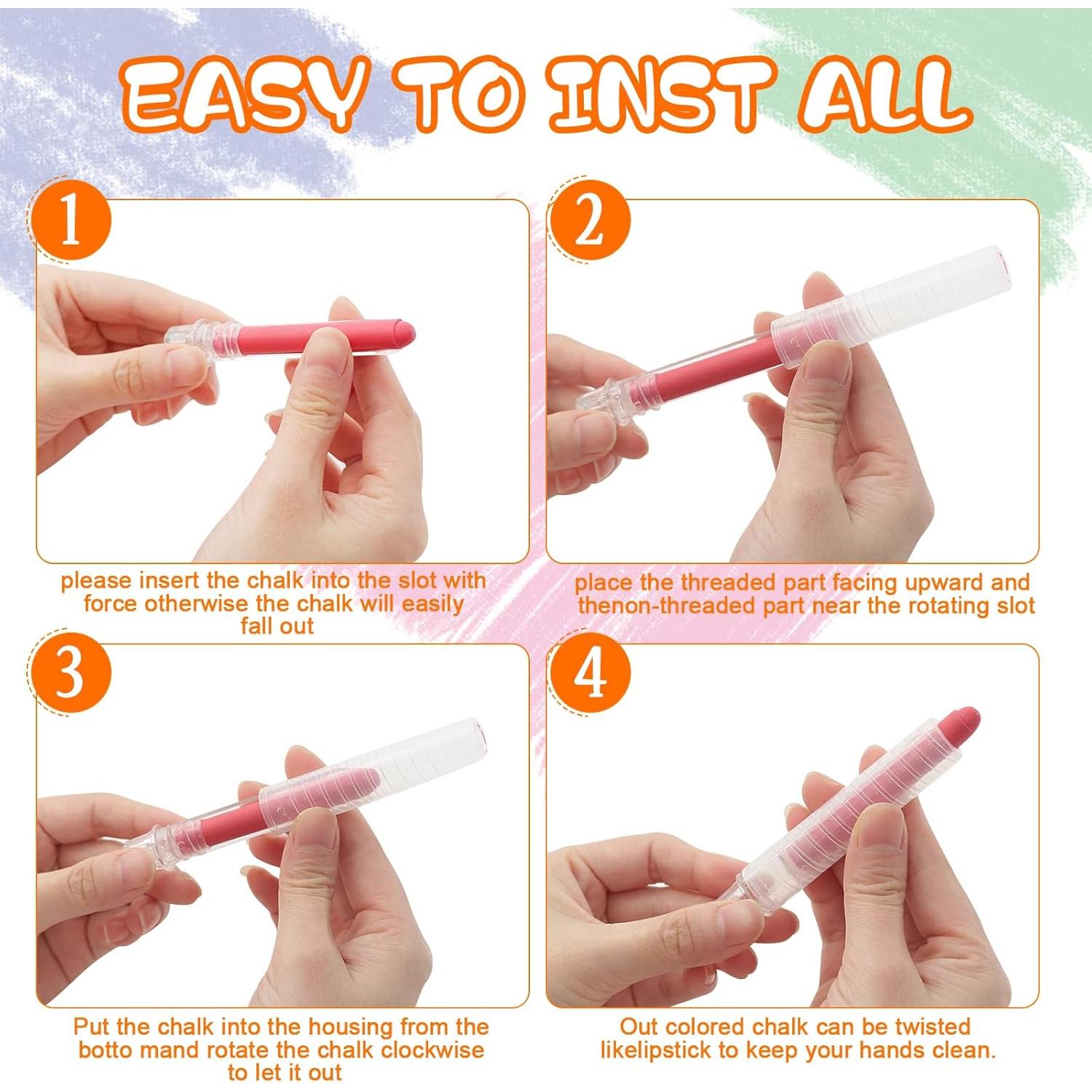 EASY TO INST ALL

1

please insert the chalk into the slot with force otherwise the chalk will easily fall out

2

place the threaded part facing upward and thenon-threaded part near the rotating slot

3

Put the chalk into the housing from the botto mand rotate the chalk clockwise to let it out

4

Out colored chalk can be twisted likelipstick to keep your hands clean.