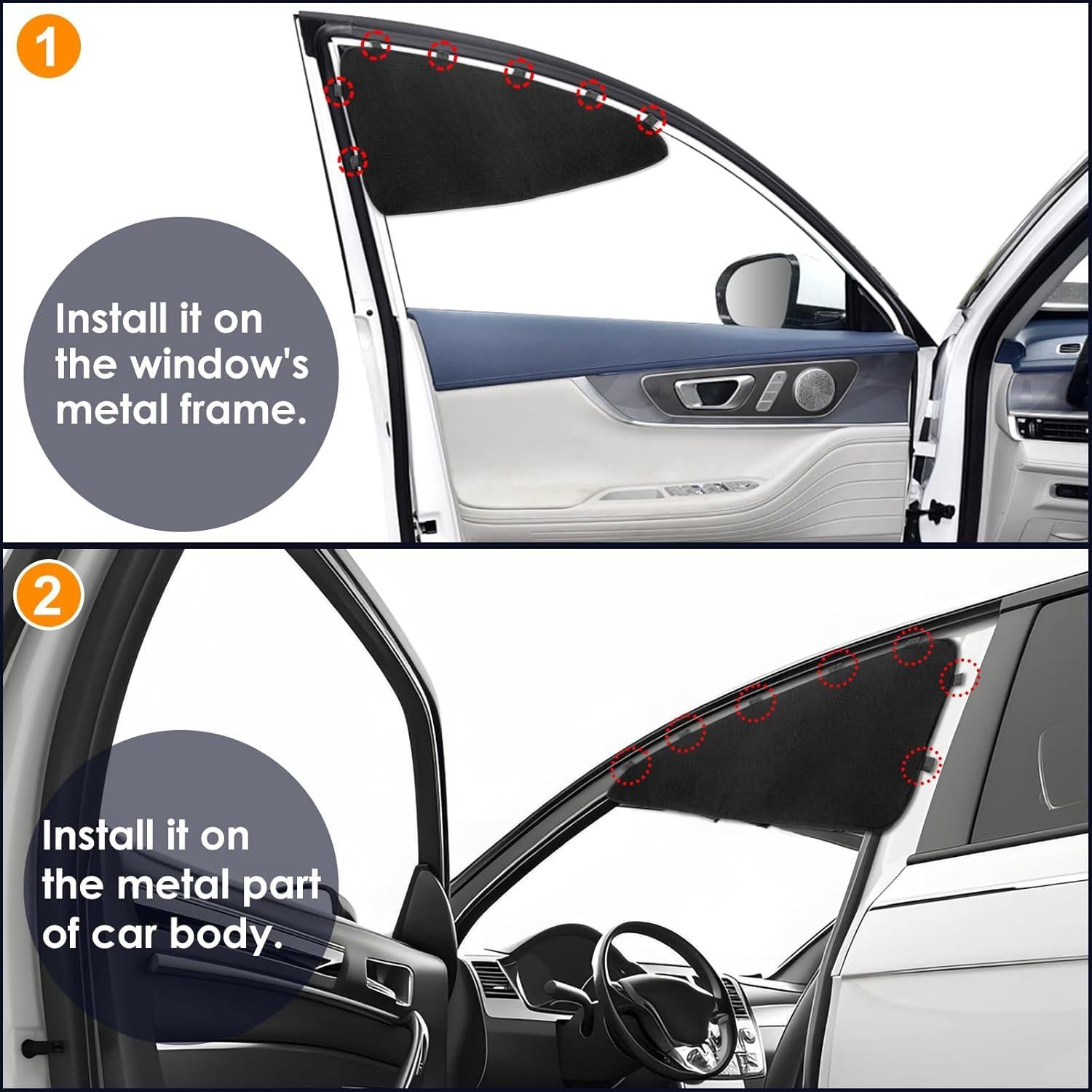 1

Install it on the window's metal frame.

2

Install it on the metal part of car body.