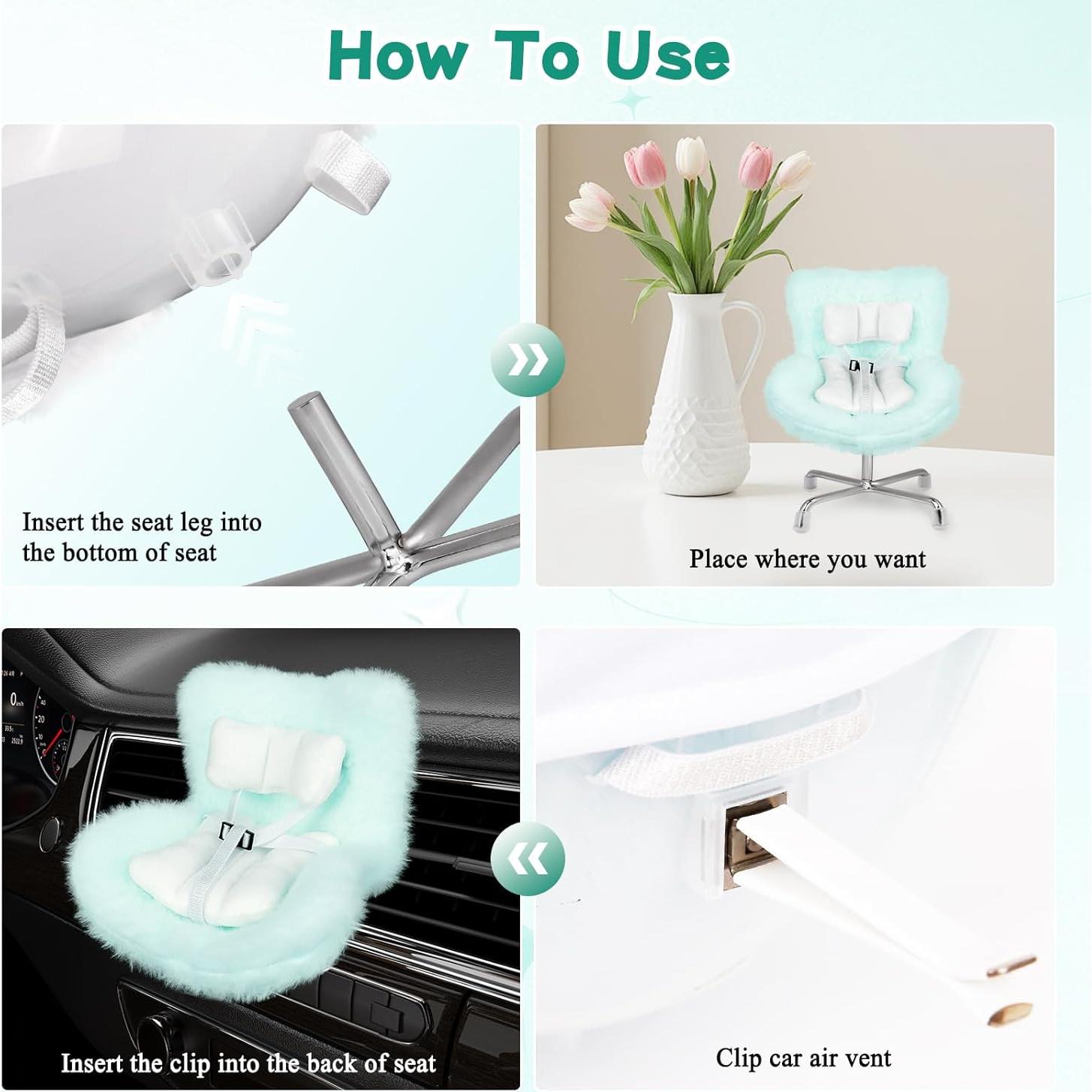 How To Use

Insert the seat leg into the bottom of seat

Place where you want

Insert the clip into the back of seat

Clip car air vent