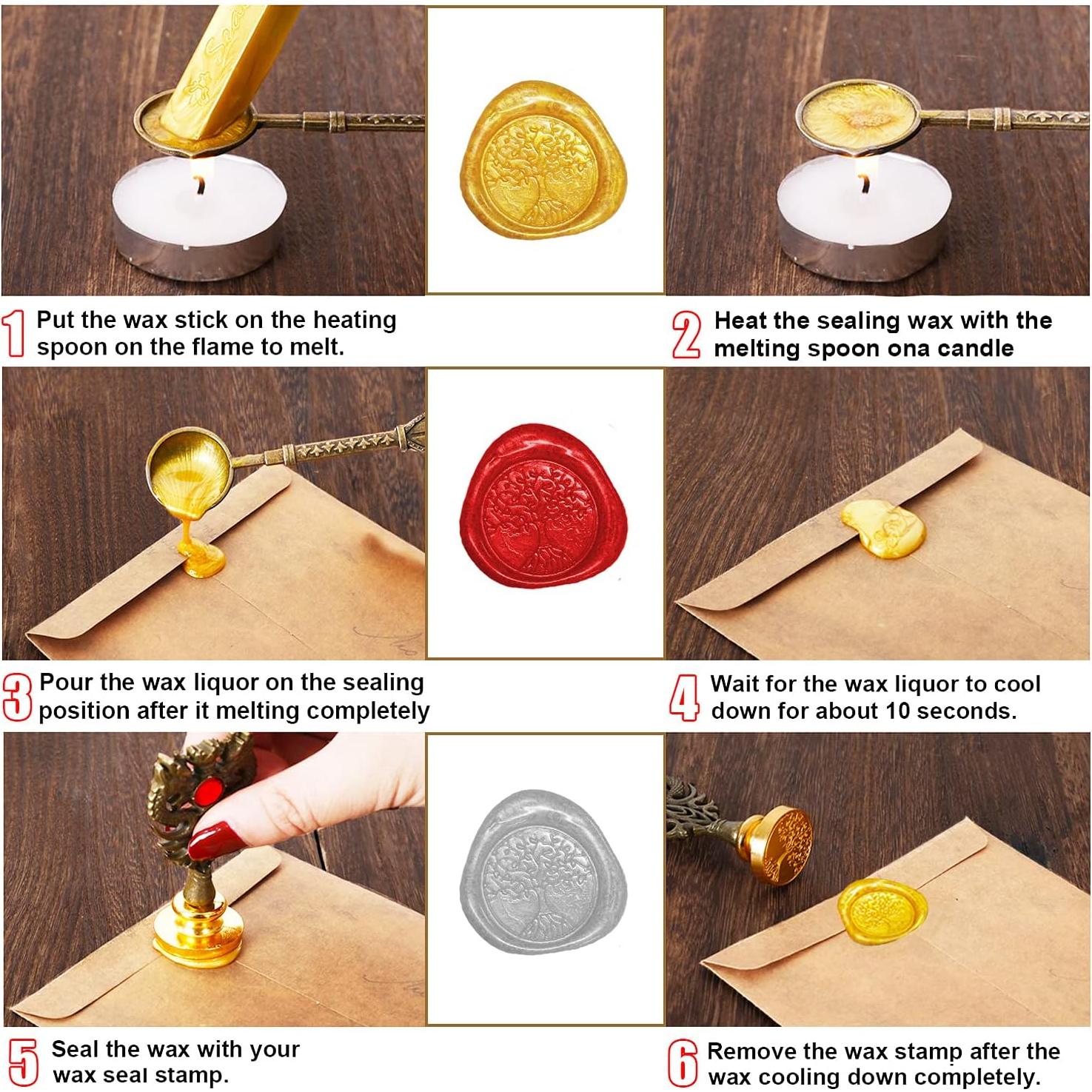 1 Put the wax stick on the heating spoon on the flame to melt.

2 Heat the sealing wax with the melting spoon ona candle

3 Pour the wax liquor on the sealing position after it melting completely

4 Wait for the wax liquor to cool down for about 10 seconds.

5 Seal the wax with your wax seal stamp.

6 Remove the wax stamp after the wax cooling down completely.