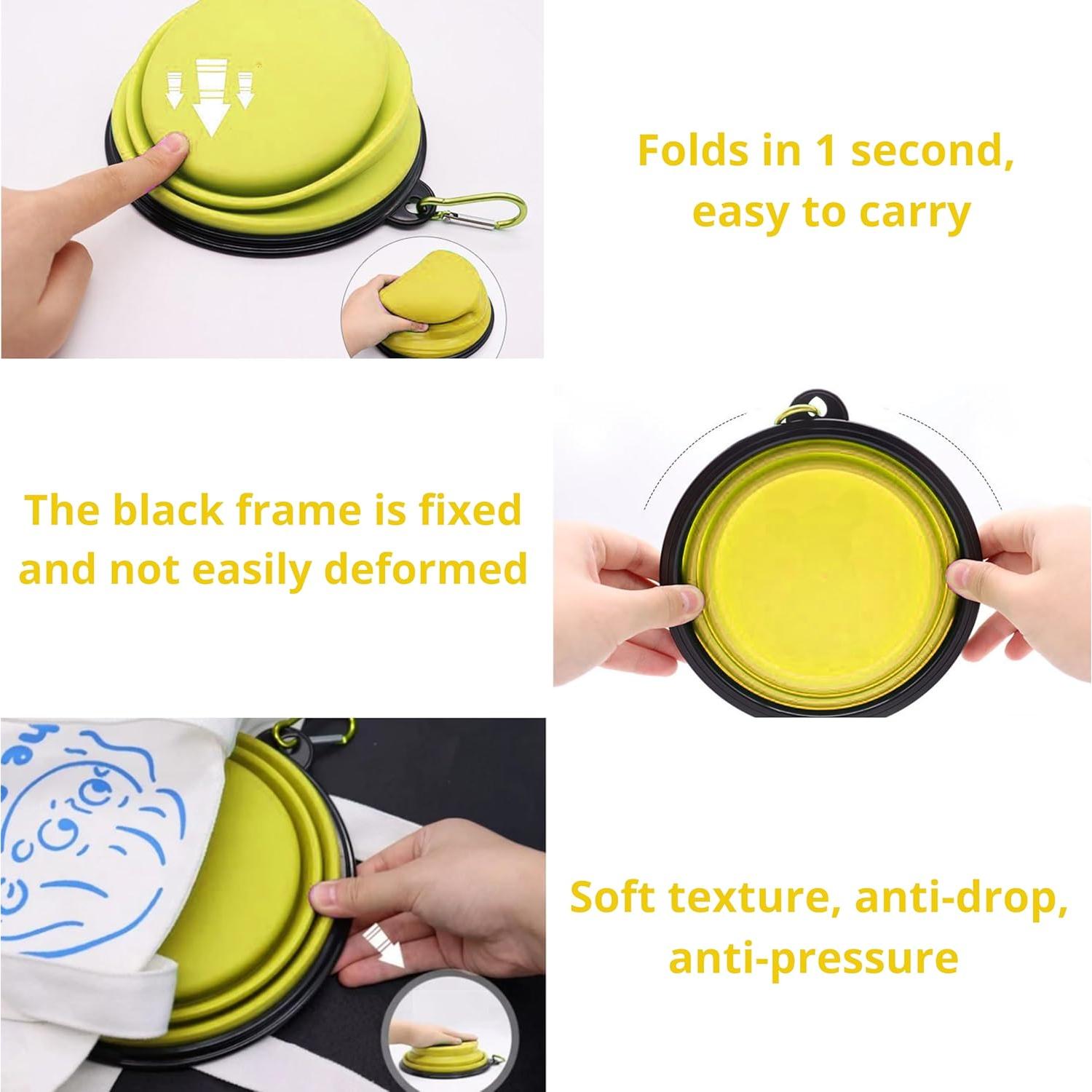 Folds in 1 second, easy to carry

The black frame is fixed and not easily deformed

Soft texture, anti-drop, anti-pressure