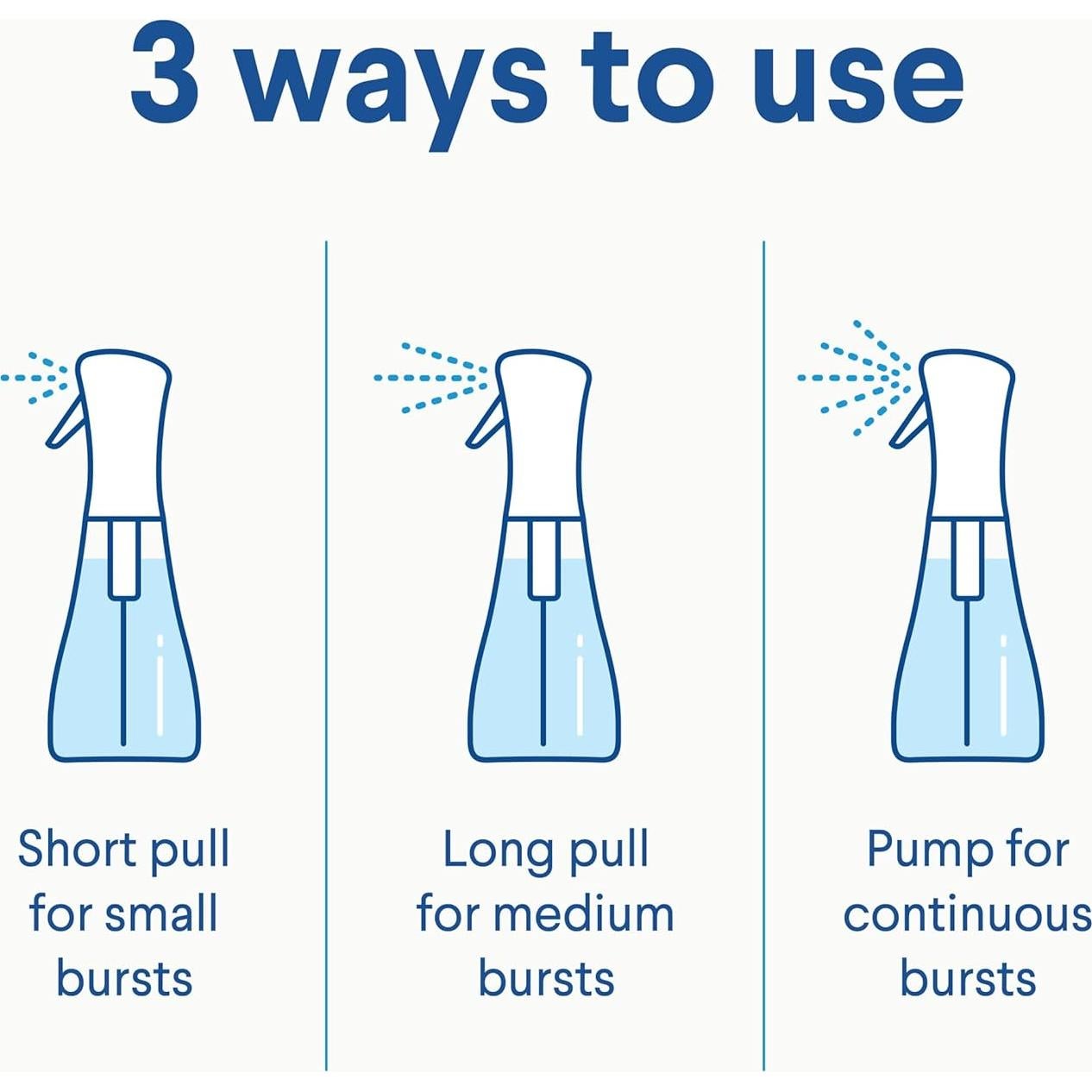 3 ways to use

Short pull for small bursts

Long pull for medium bursts

Pump for continuous bursts