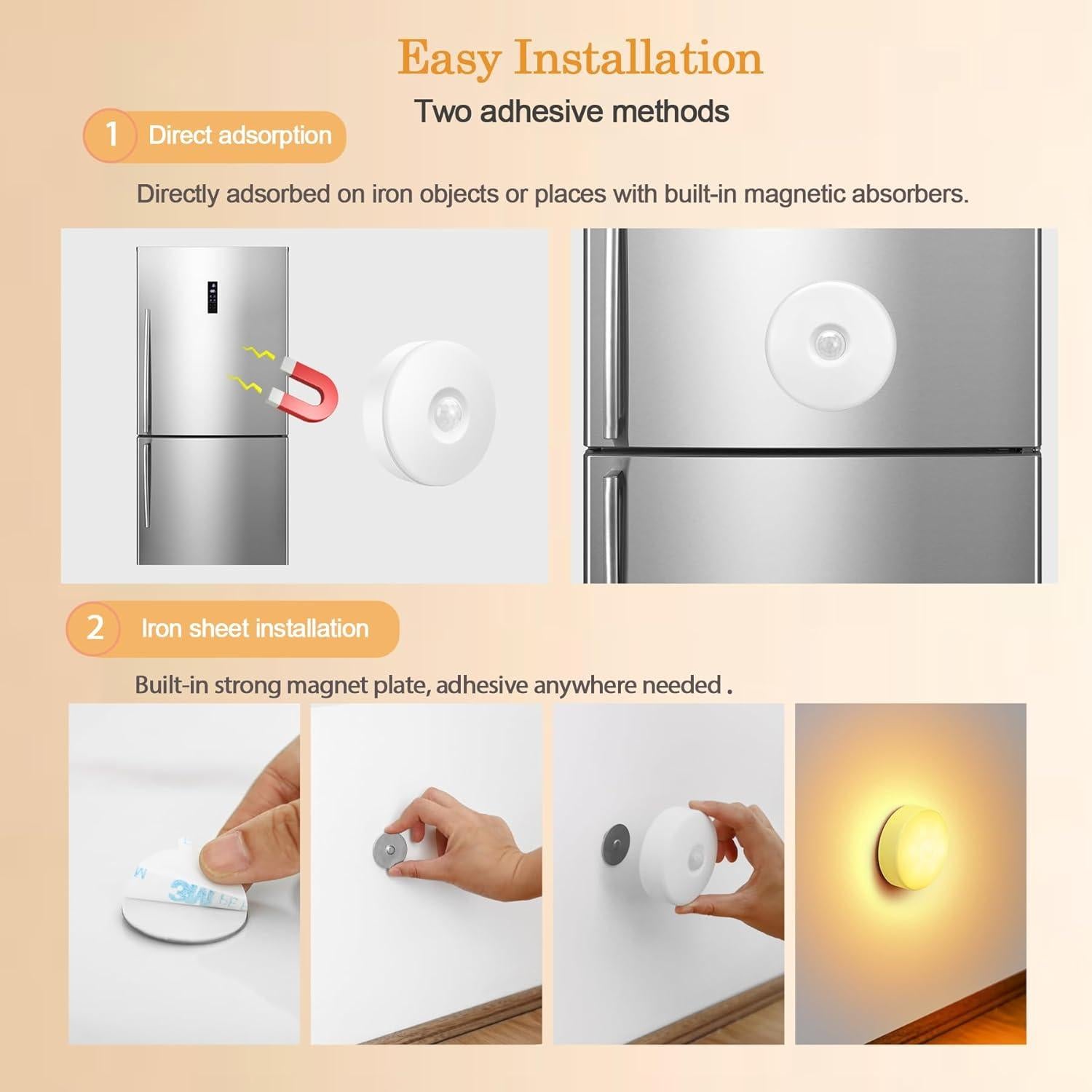 Easy Installation

Two adhesive methods

1 Direct adsorption

Directly adsorbed on iron objects or places with built-in magnetic absorbers.

2 Iron sheet installation

Built-in strong magnet plate, adhesive anywhere needed .

3M