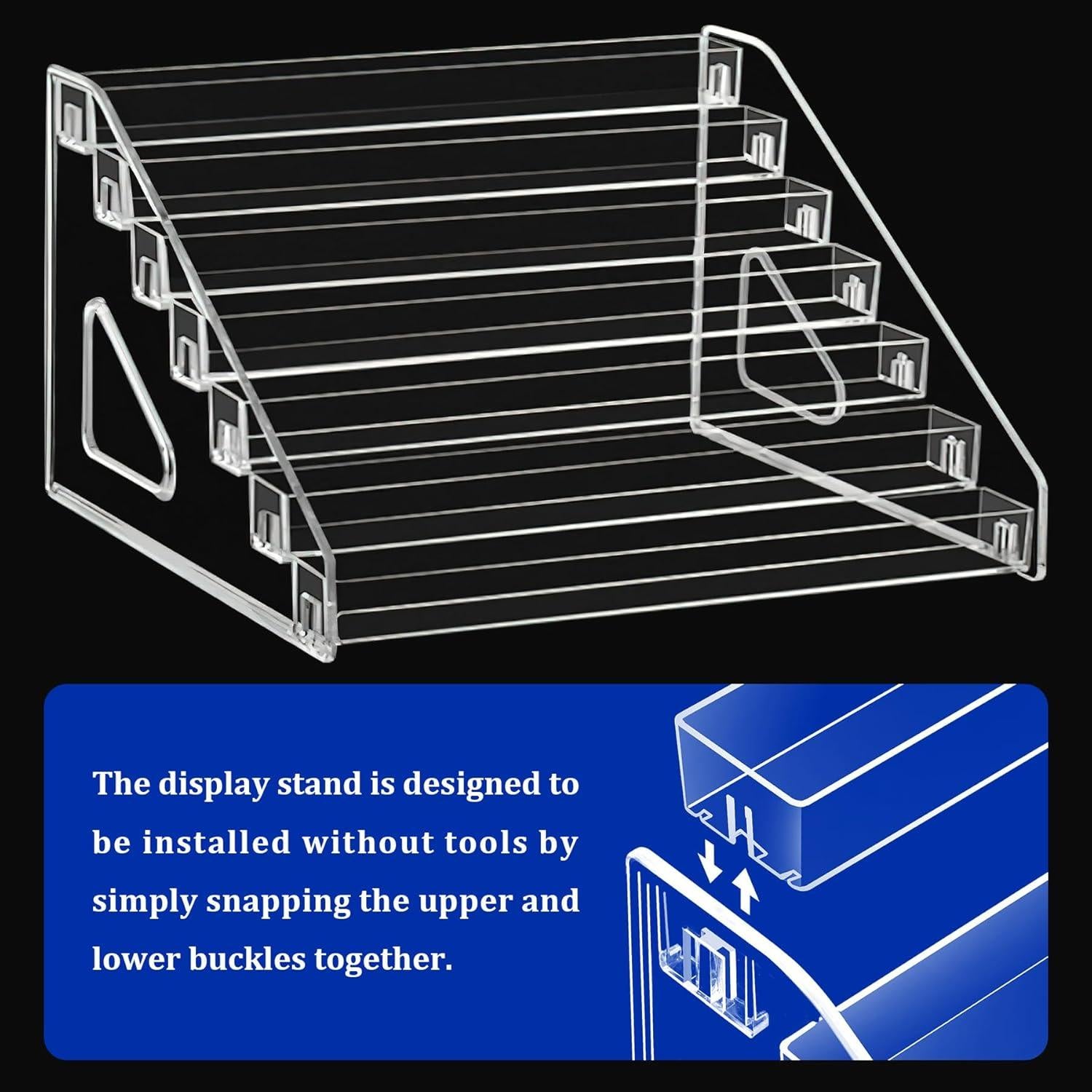 The display stand is designed to be installed without tools by simply snapping the upper and lower buckles together.